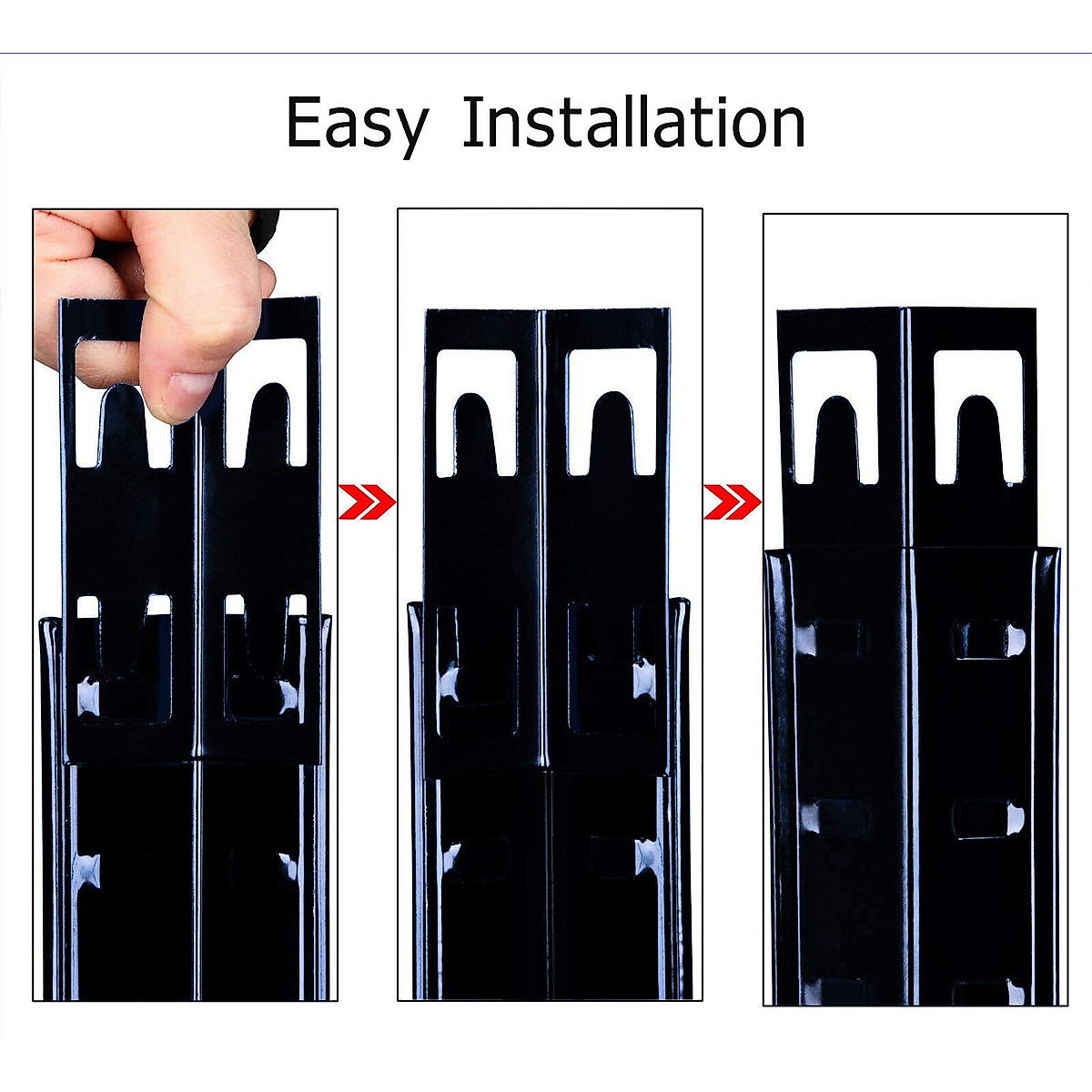 Easy Installation