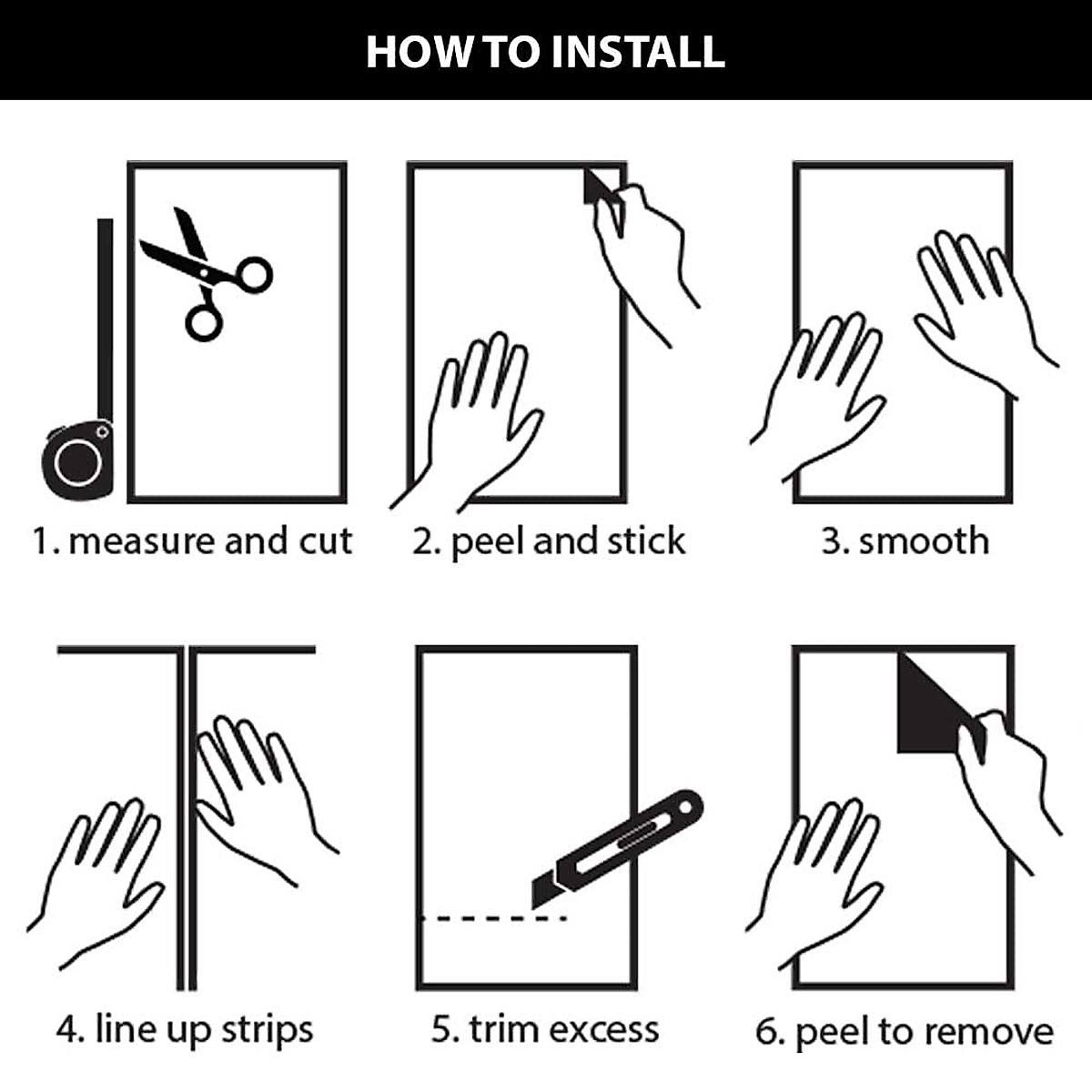 HOW TO INSTALL

1. measure and cut

2. peel and stick

3. smooth

4. line up strips

5. trim excess

6. peel to remove