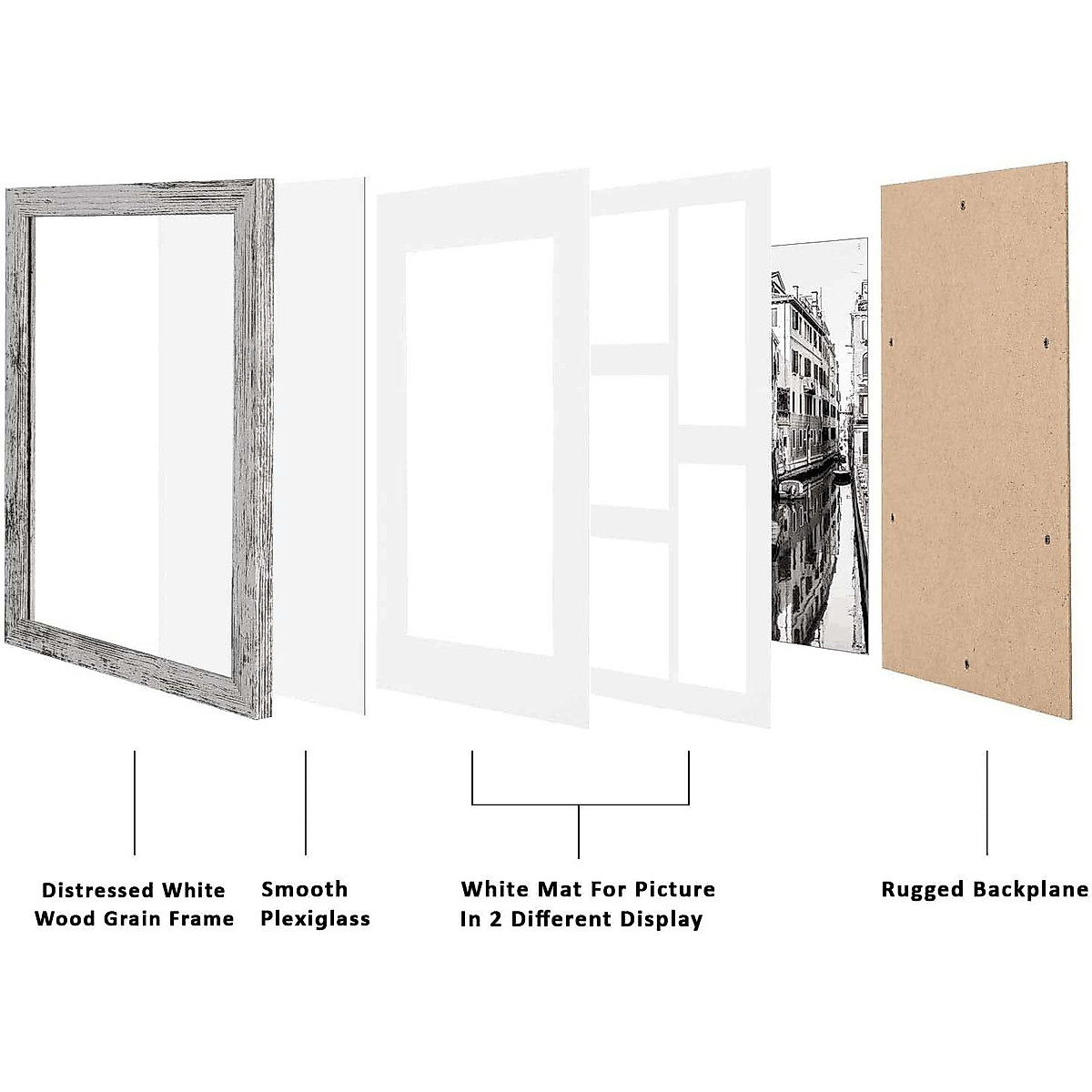 Distressed White Wood Grain Frame

Smooth Plexiglass

White Mat For Picture In 2 Different Display

Rugged Backplane