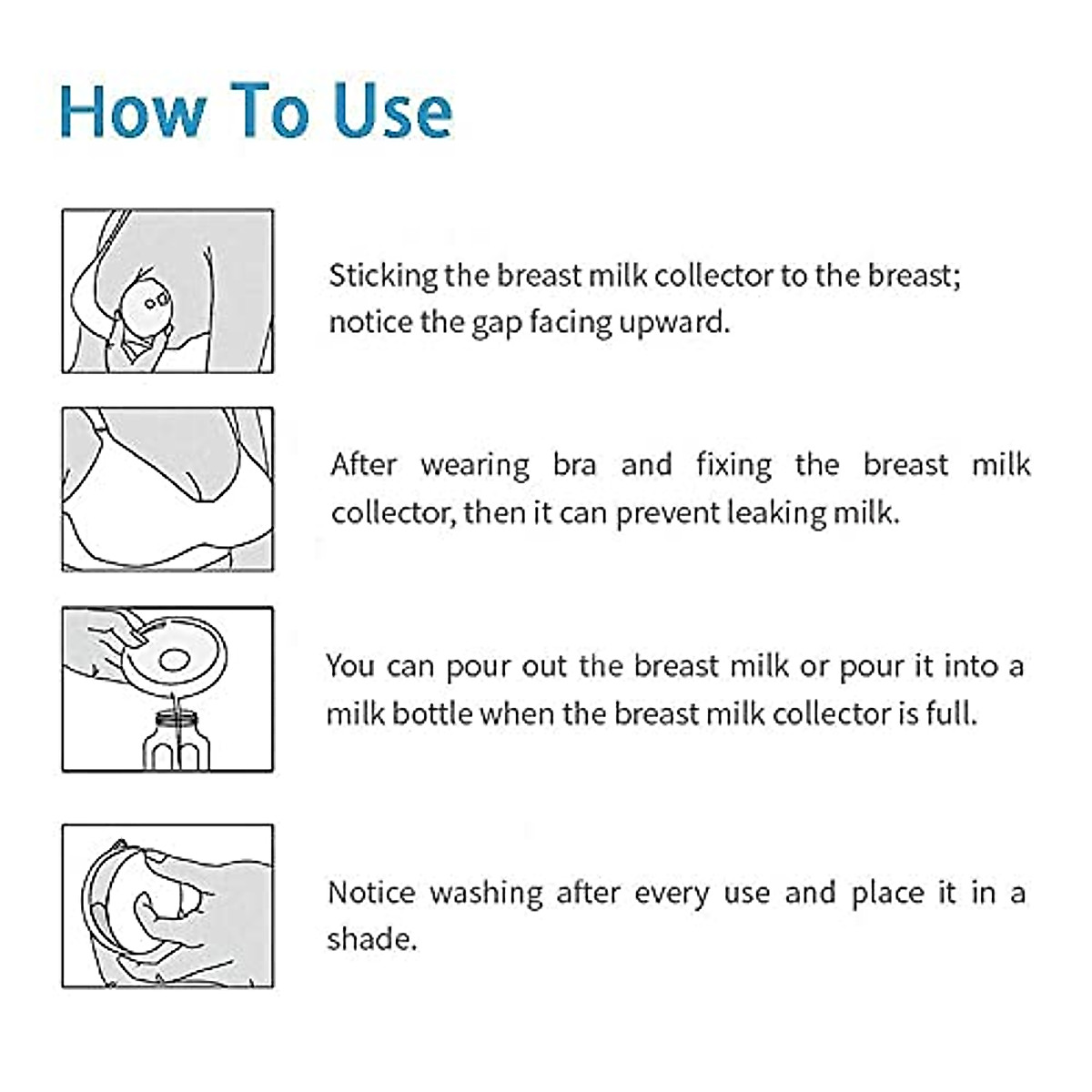 How To Use

Sticking the breast milk collector to the breast; notice the gap facing upward.

After wearing bra and fixing the breast milk collector, then it can prevent leaking milk.

You can pour out the breast milk or pour it into a milk bottle when the breast milk collector is full.

Notice washing after every use and place it in a shade.