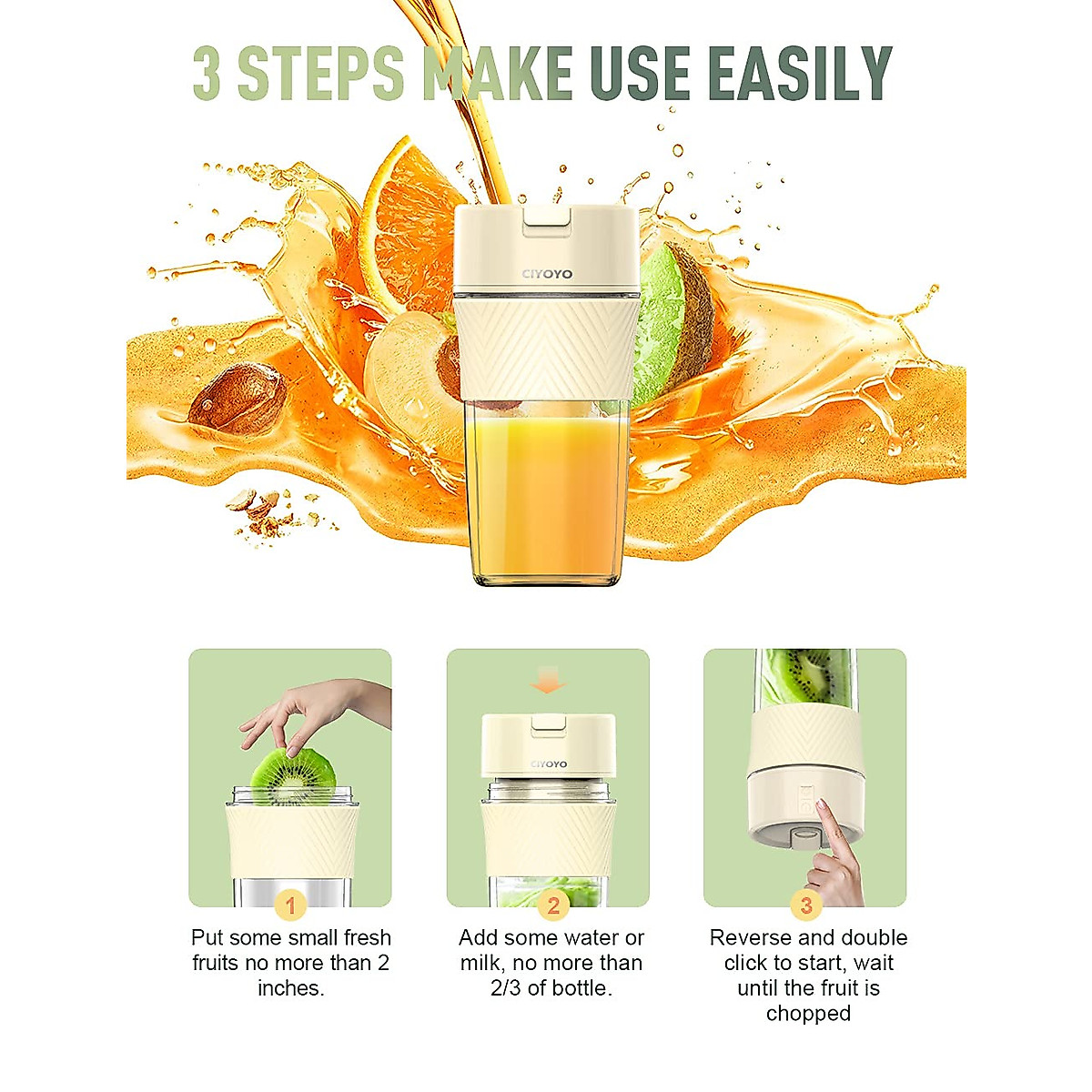 3 STEPS MAKE USE EASILY

CIYOYO

CIYOYO

1
Put some small fresh fruits no more than 2 inches.

2
Add some water or milk, no more than 2/3 of bottle.

3
Reverse and double click to start, wait until the fruit is chopped