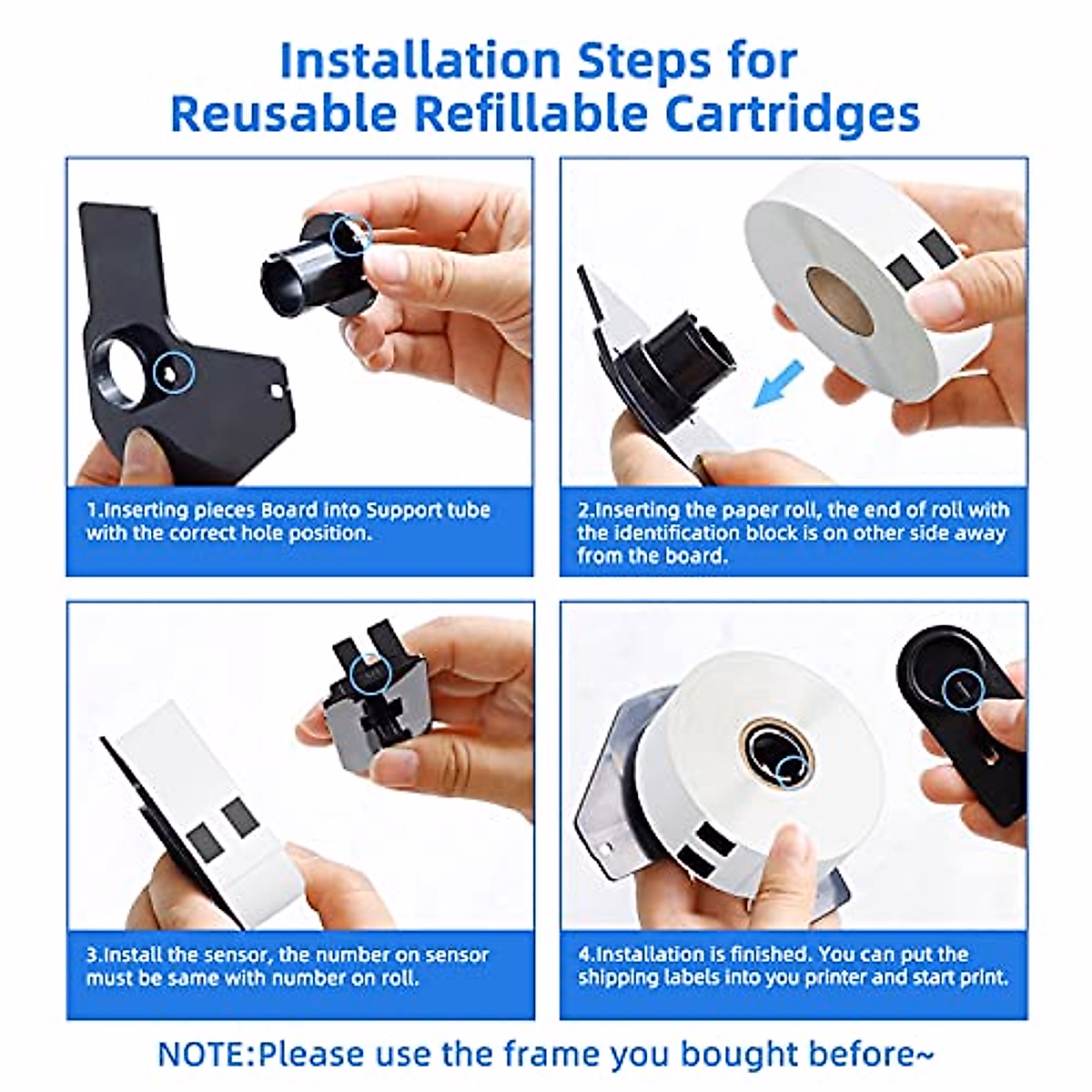 Installation Steps for Reusable Refillable Cartridges

1.Inserting pieces Board into Support tube with the correct hole position.

2.Inserting the paper roll, the end of roll with the identification block is on other side away from the board.

3.Install the sensor, the number on sensor must be same with number on roll.

4.Installation is finished. You can put the shipping labels into you printer and start print.

NOTE:Please use the frame you bought before~