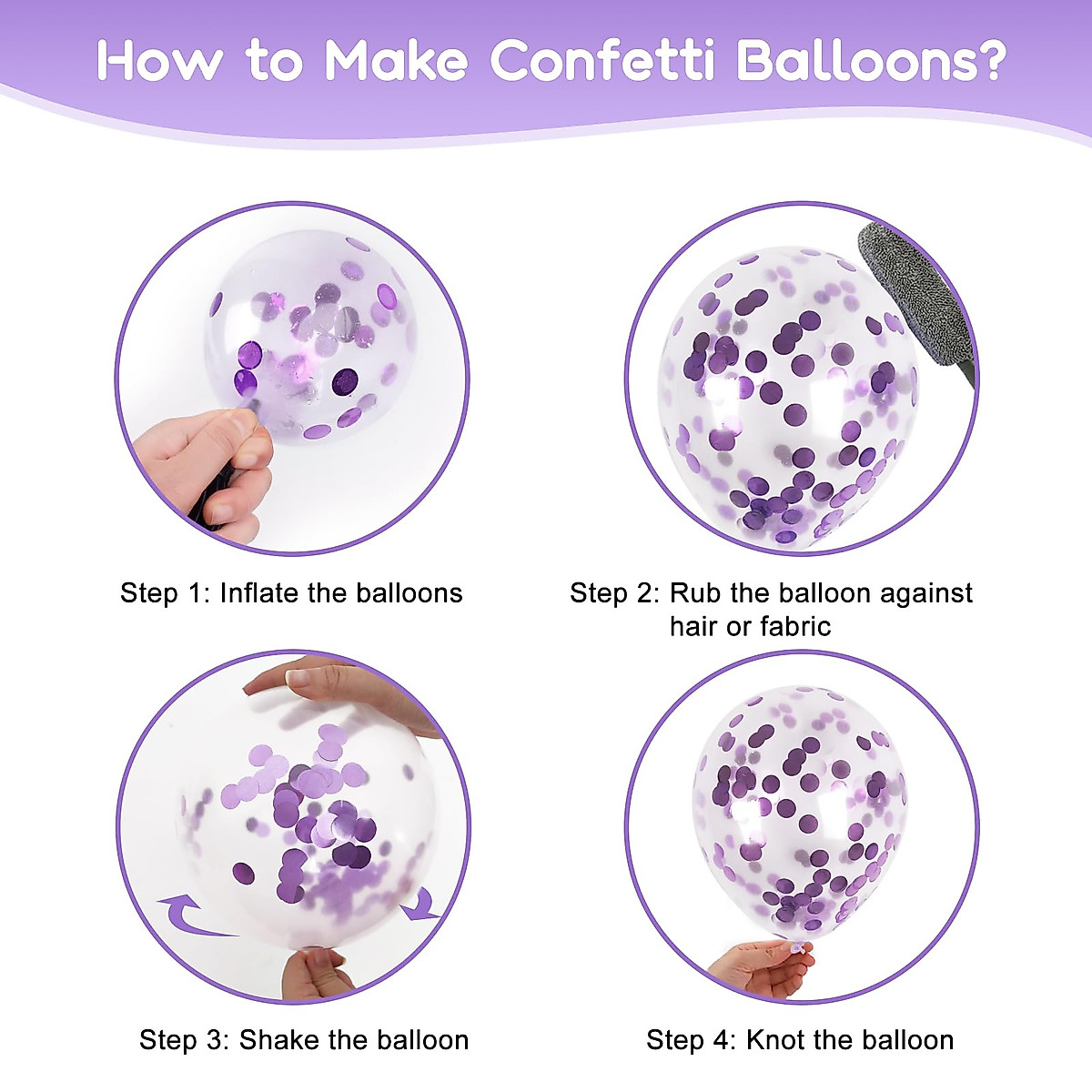 How to Make Confetti Balloons?

Step 1: Inflate the balloons

Step 2: Rub the balloon against hair or fabric

Step 3: Shake the balloon

Step 4: Knot the balloon