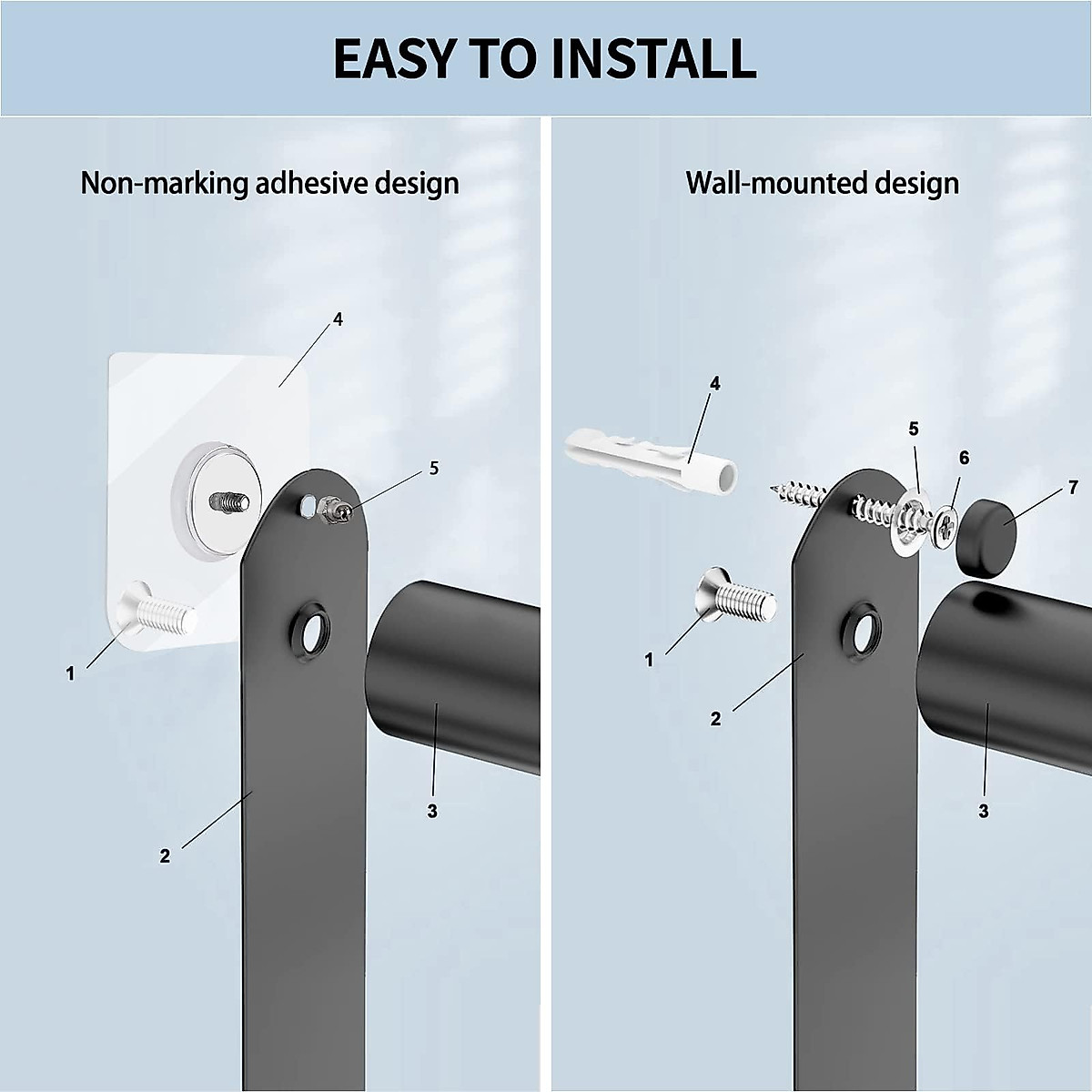 EASY TO INSTALL

Non-marking adhesive design

4
5
1
2
3

Wall-mounted design

4
5
6
7
1
2
3