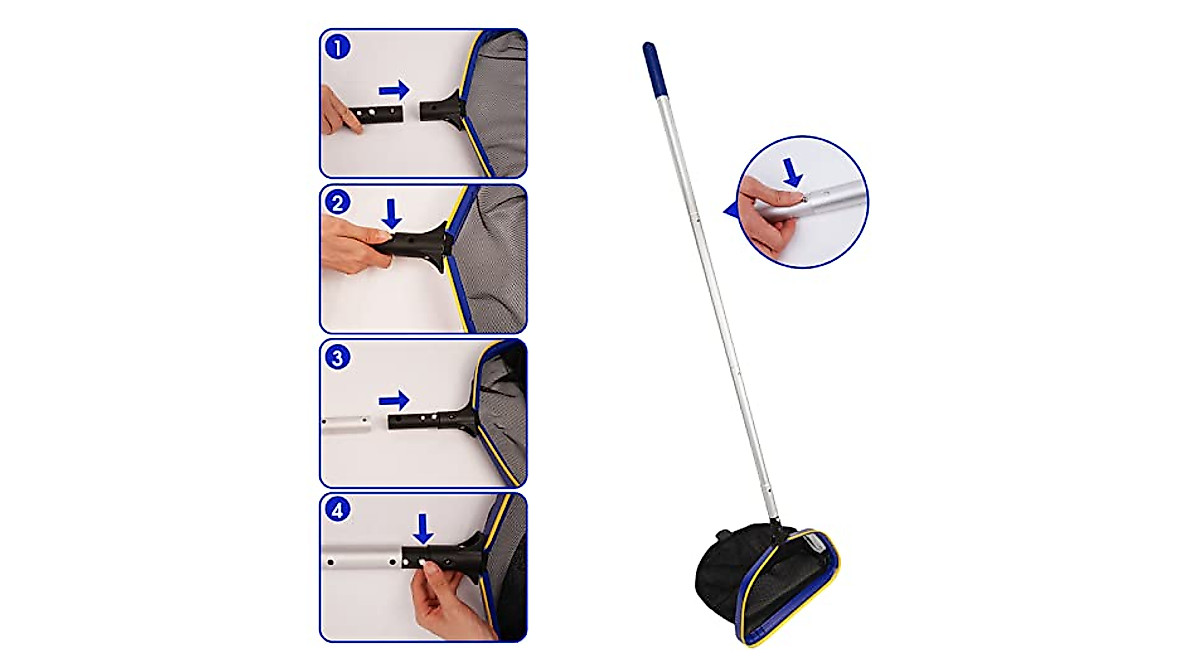 1

2

3

4