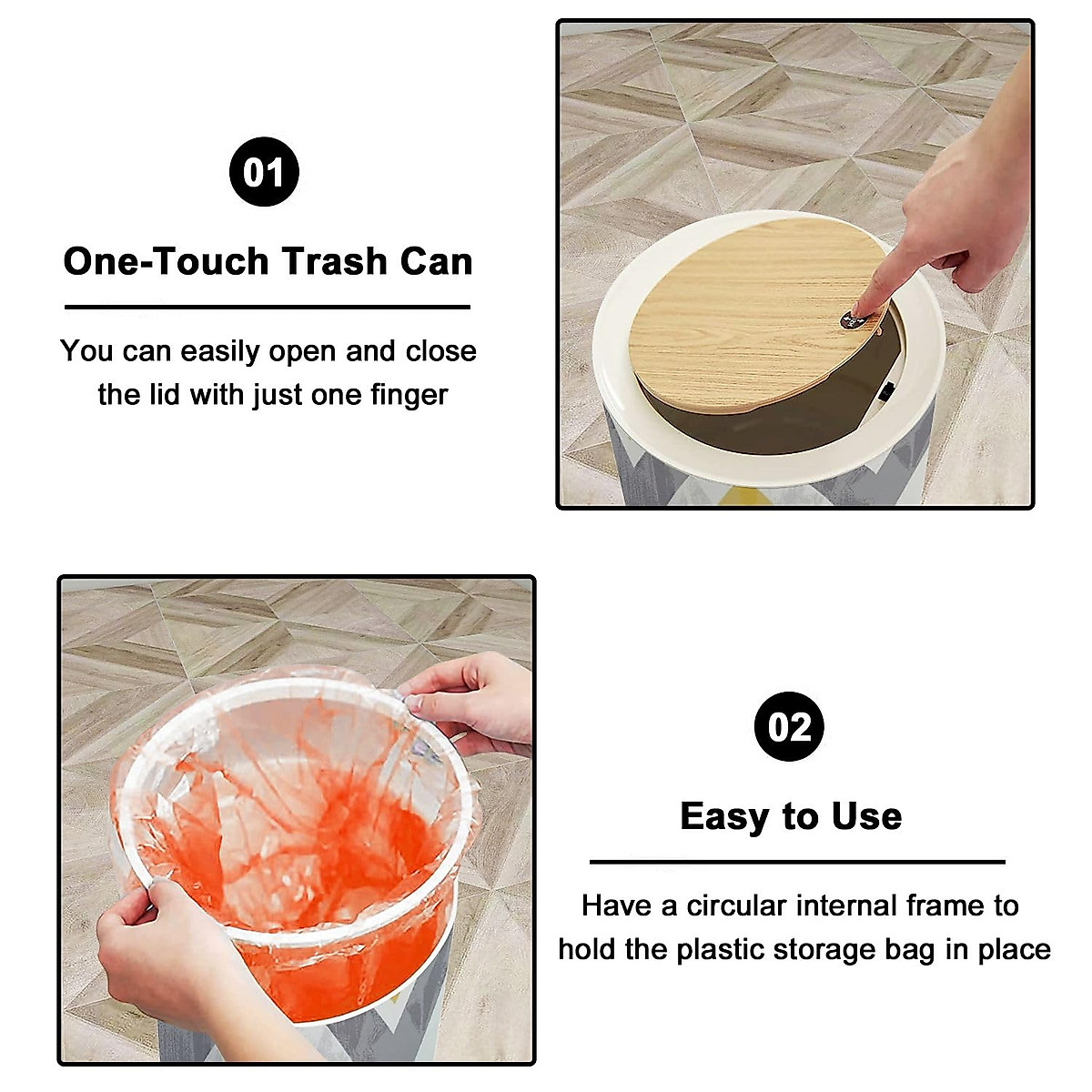 01

One-Touch Trash Can

You can easily open and close the lid with just one finger

02

Easy to Use

Have a circular internal frame to hold the plastic storage bag in place