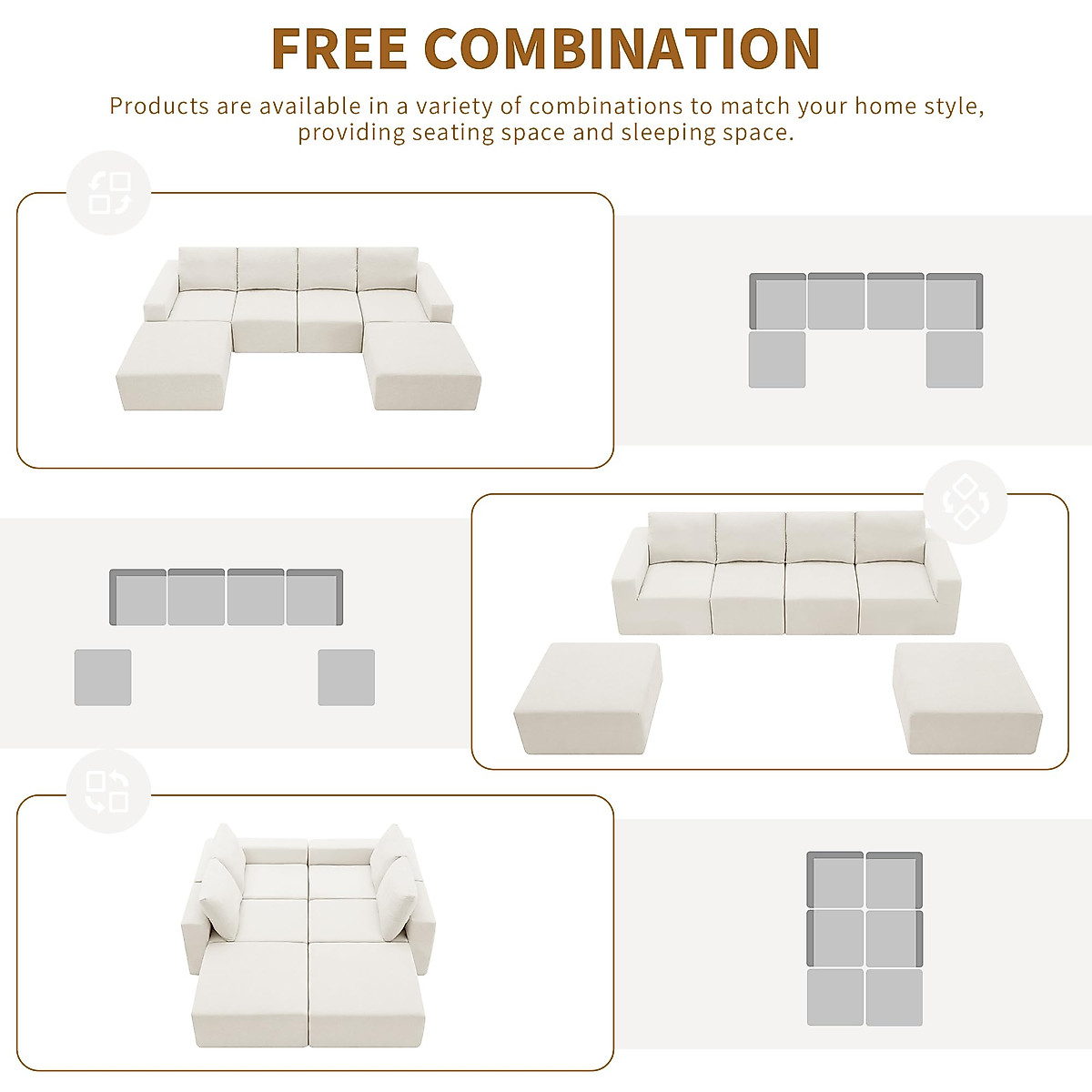 FREE COMBINATION

Products are available in a variety of combinations to match your home style, providing seating space and sleeping space.