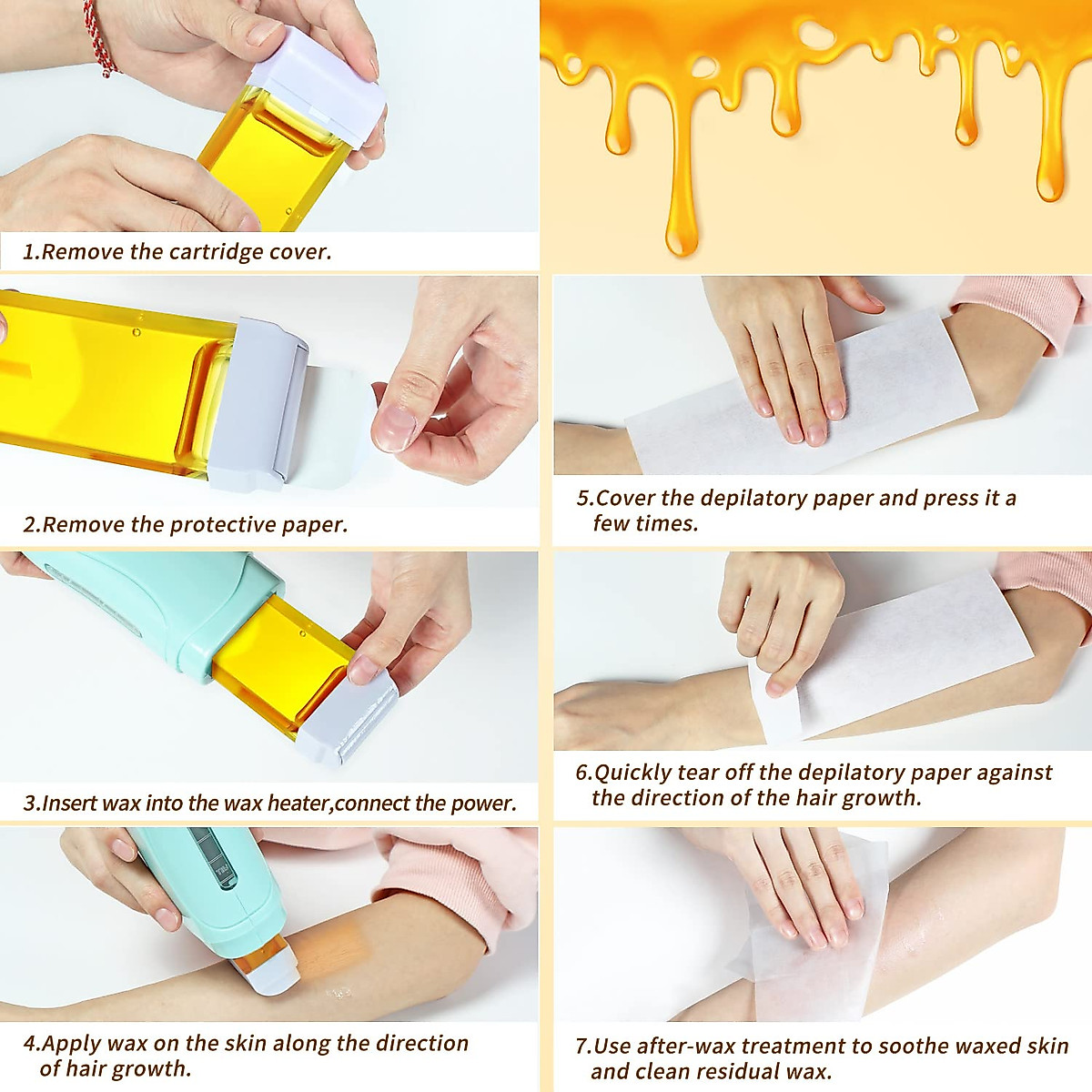 1.Remove the cartridge cover.

2.Remove the protective paper.

3.Insert wax into the wax heater,connect the power.

4.Apply wax on the skin along the direction of hair growth.

5.Cover the depilatory paper and press it a few times.

6.Quickly tear off the depilatory paper against the direction of the hair growth.

7.Use after-wax treatment to soothe waxed skin and clean residual wax.