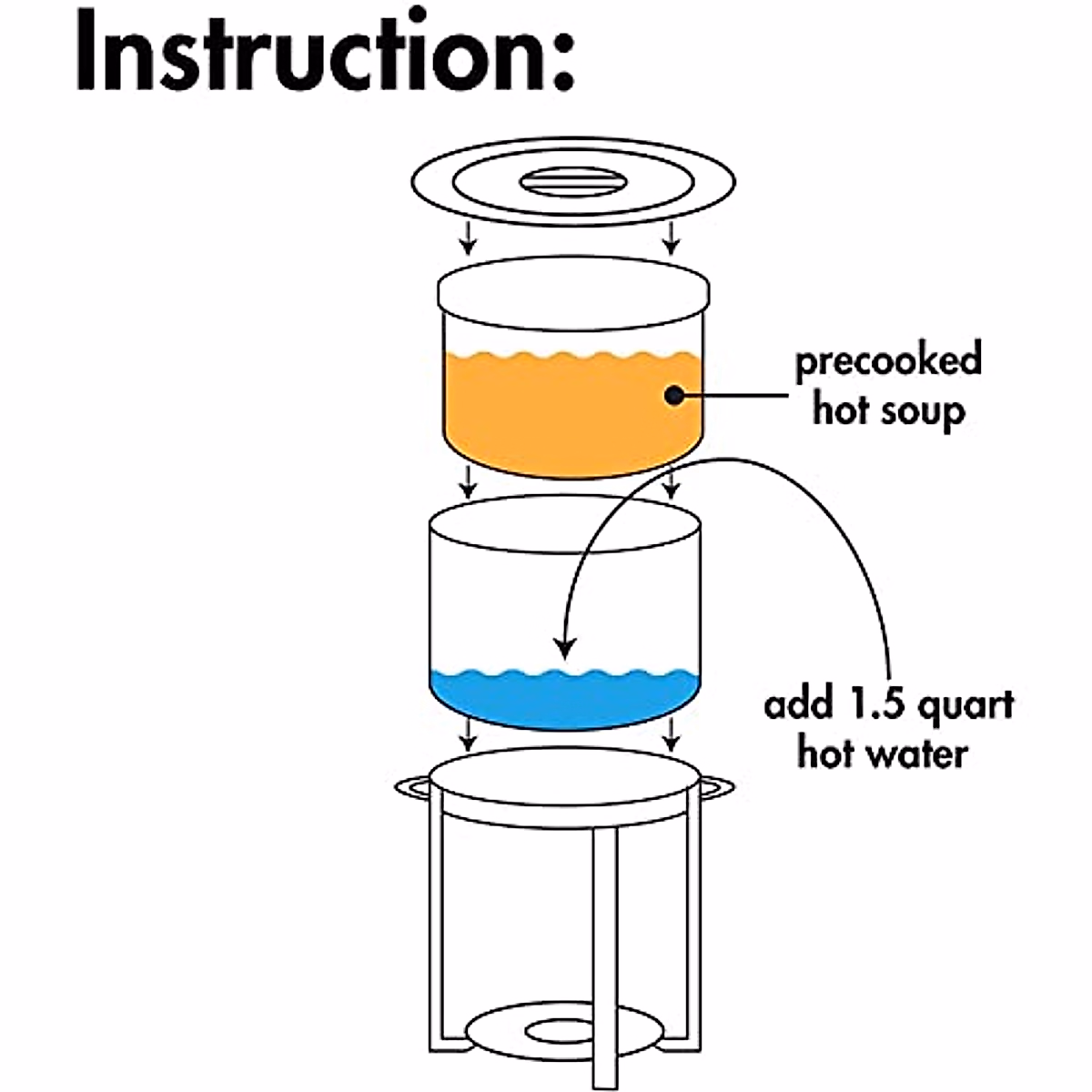 Instruction:

precooked hot soup

add 1.5 quart hot water