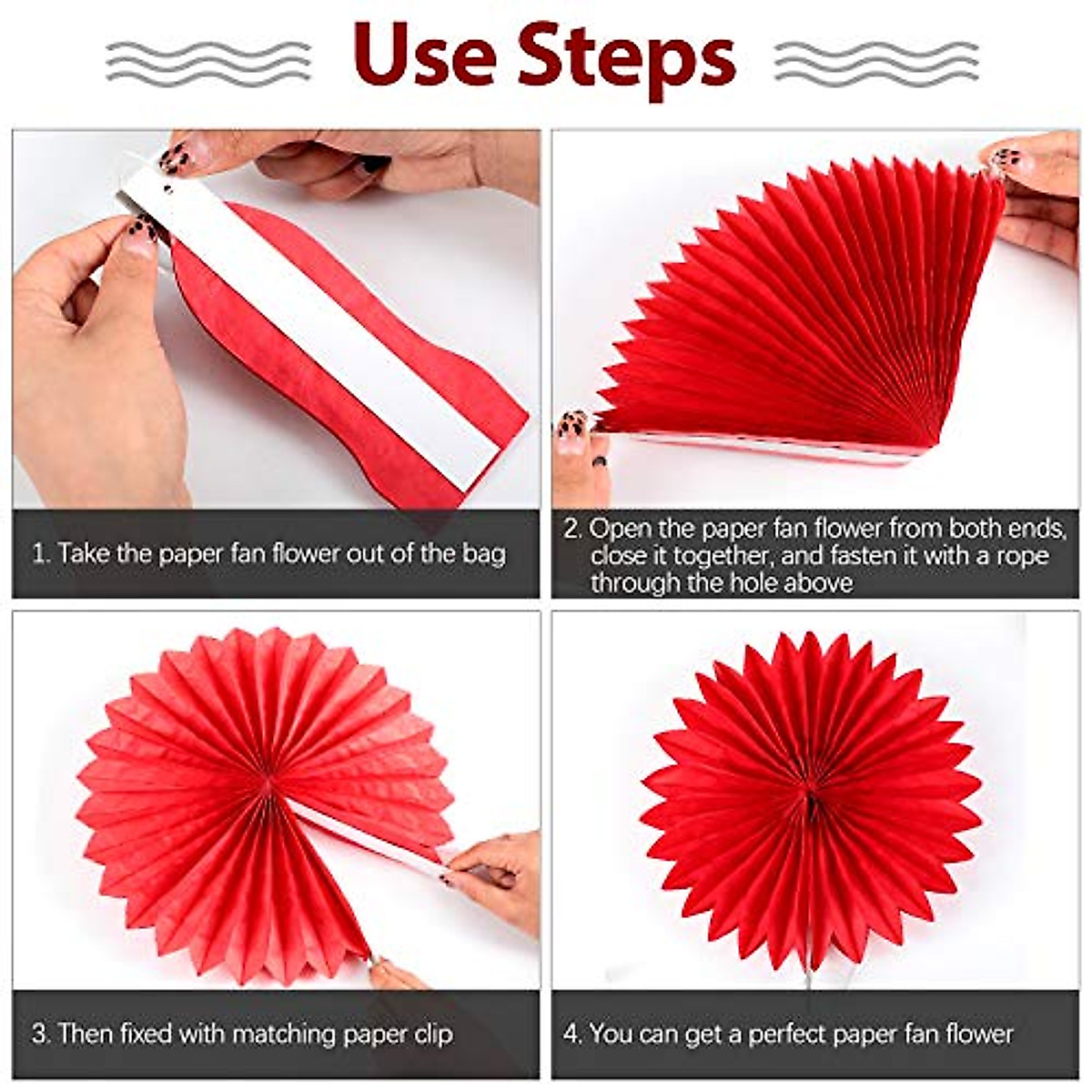 Use Steps

1. Take the paper fan flower out of the bag

2. Open the paper fan flower from both ends, close it together, and fasten it with a rope through the hole above

3. Then fixed with matching paper clip

4. You can get a perfect paper fan flower