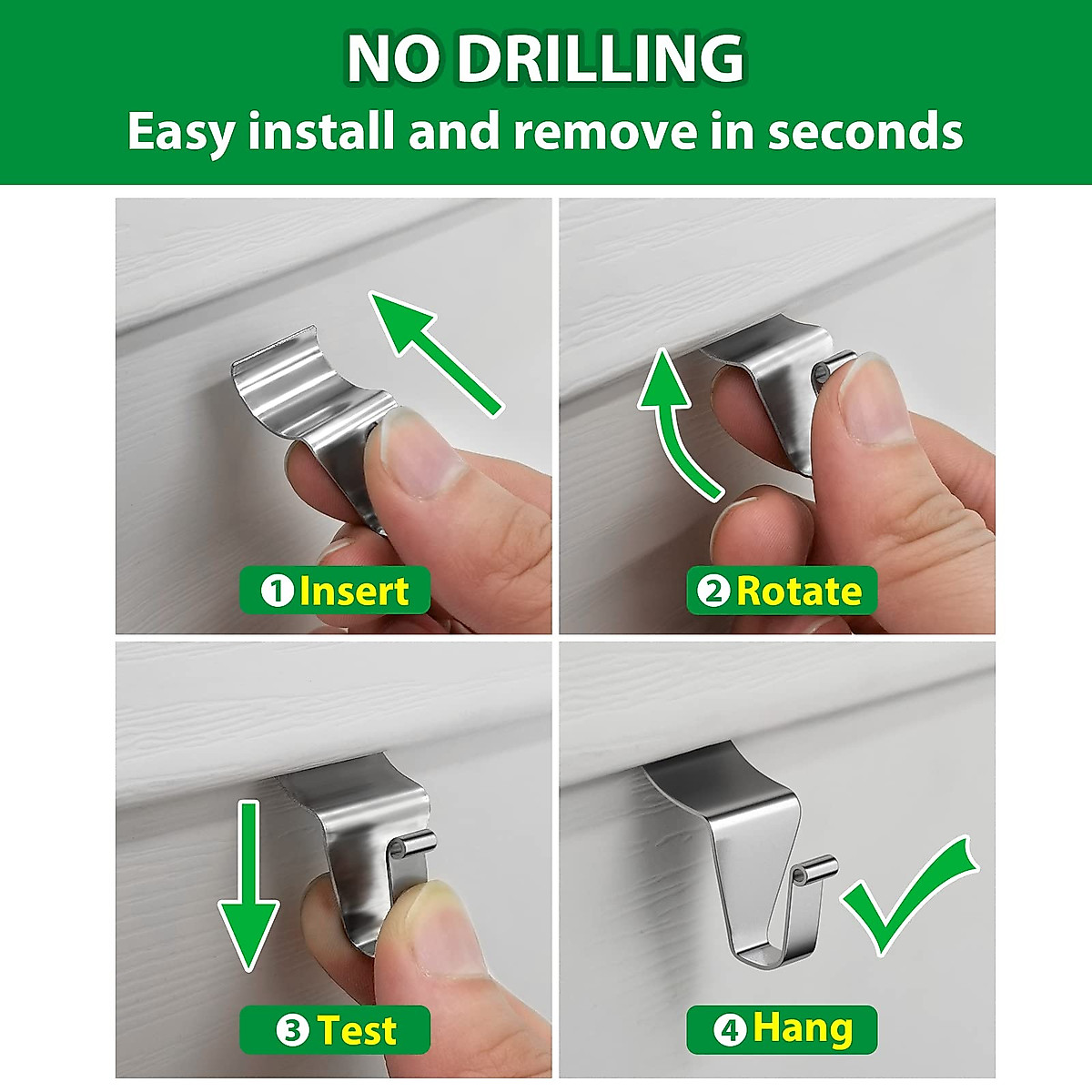 NO DRILLING
Easy install and remove in seconds

① Insert

② Rotate

③ Test

④ Hang