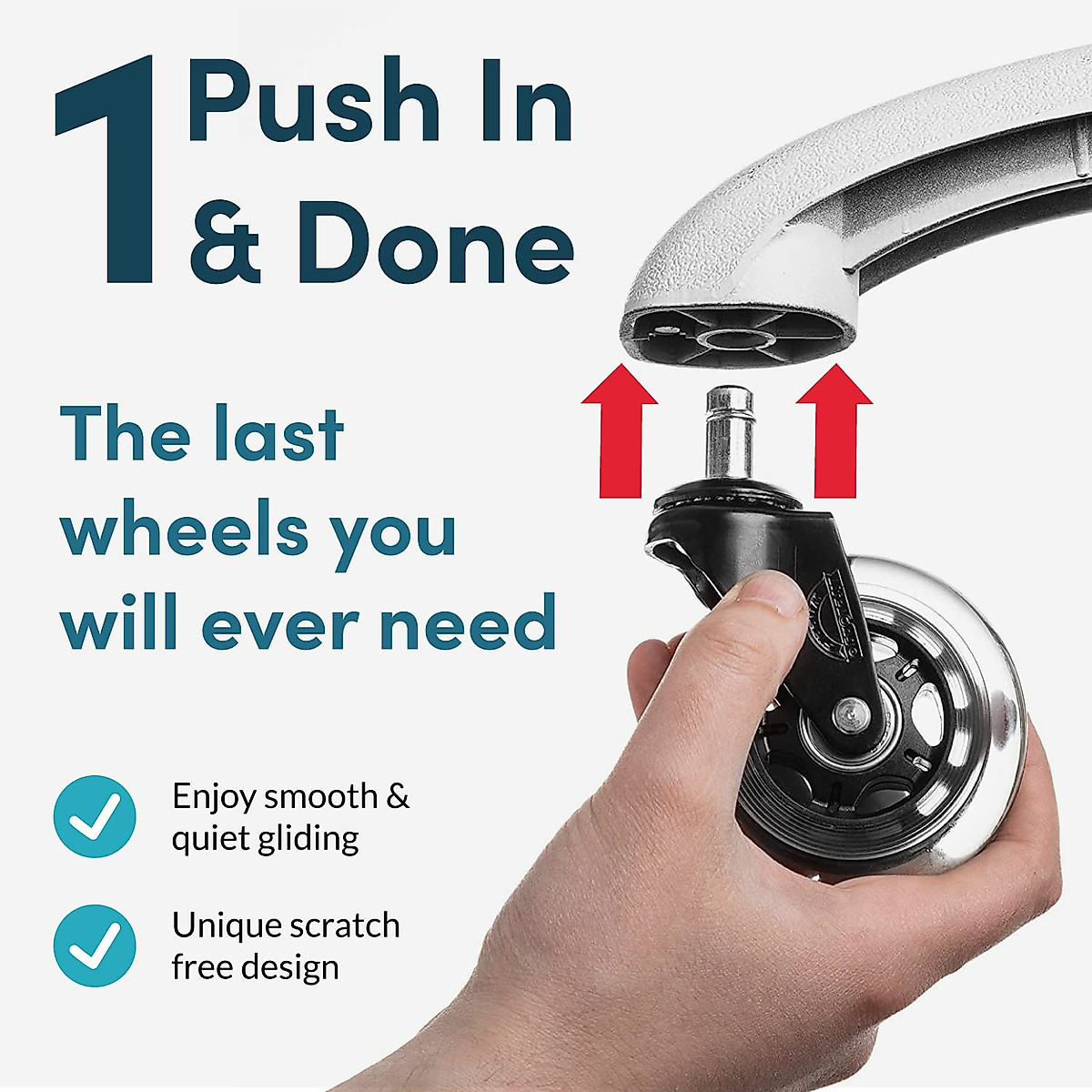 1 Push In & Done

The last wheels you will ever need

Enjoy smooth & quiet gliding

Unique scratch free design