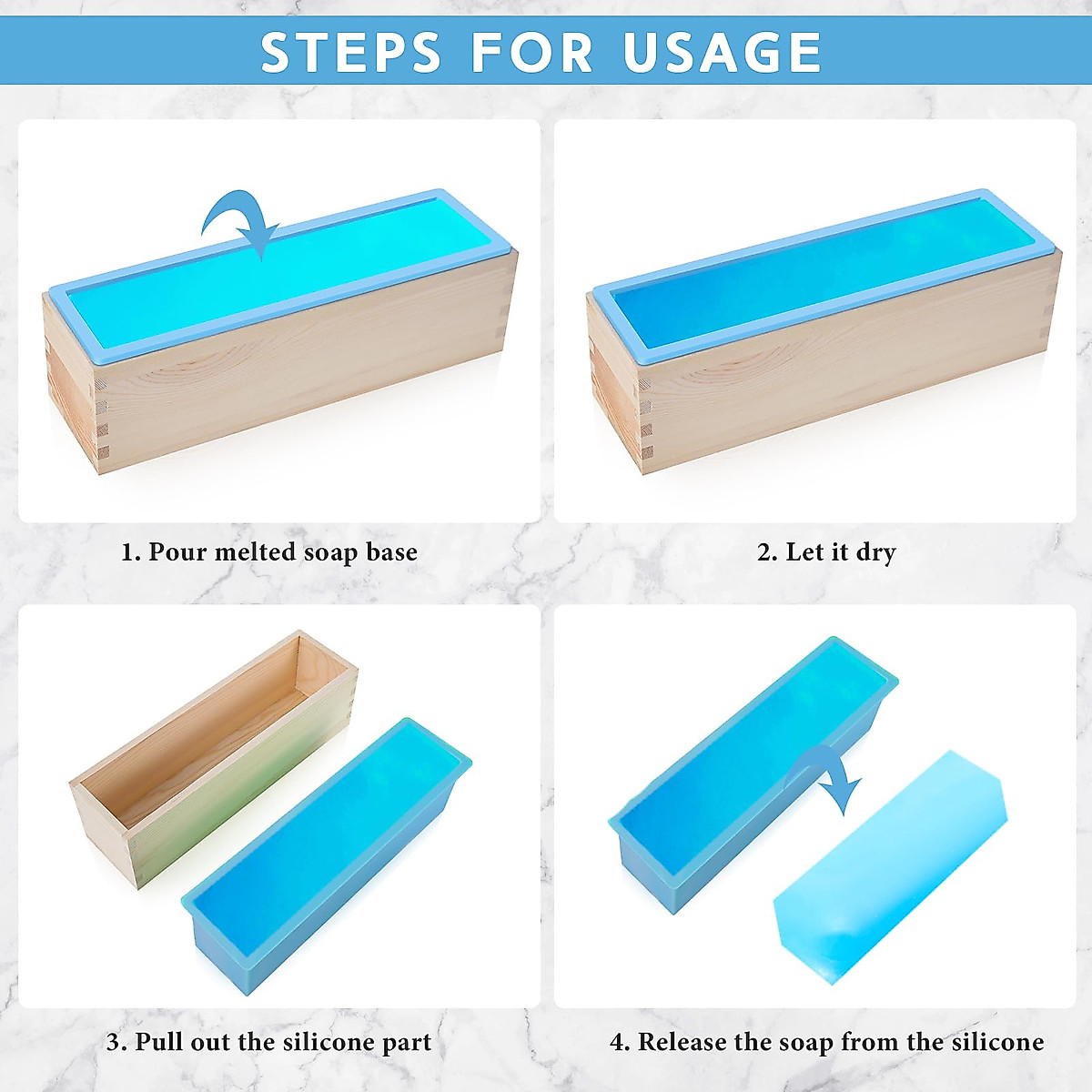 STEPS FOR USAGE

1. Pour melted soap base

2. Let it dry

3. Pull out the silicone part

4. Release the soap from the silicone