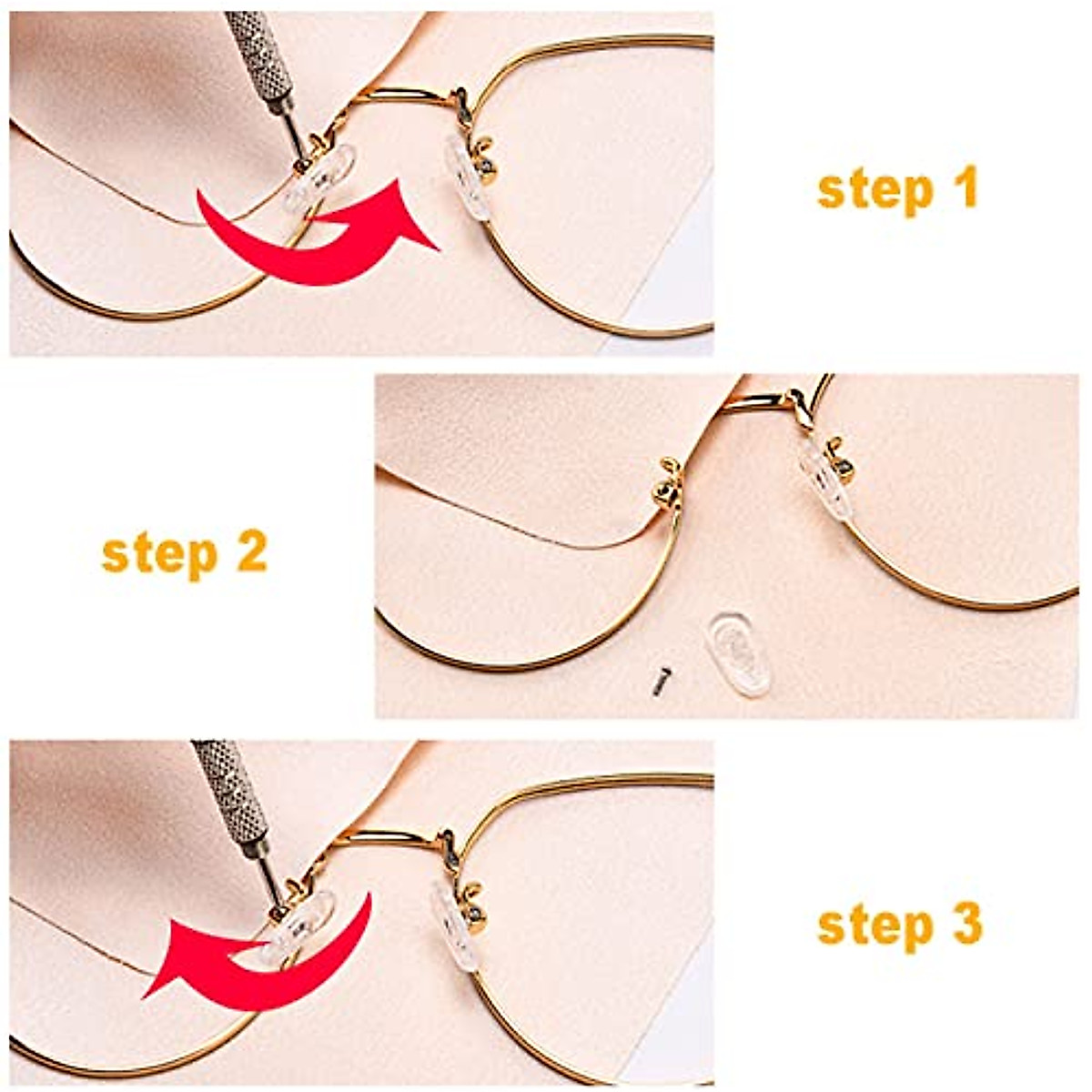 step 1

step 2

step 3