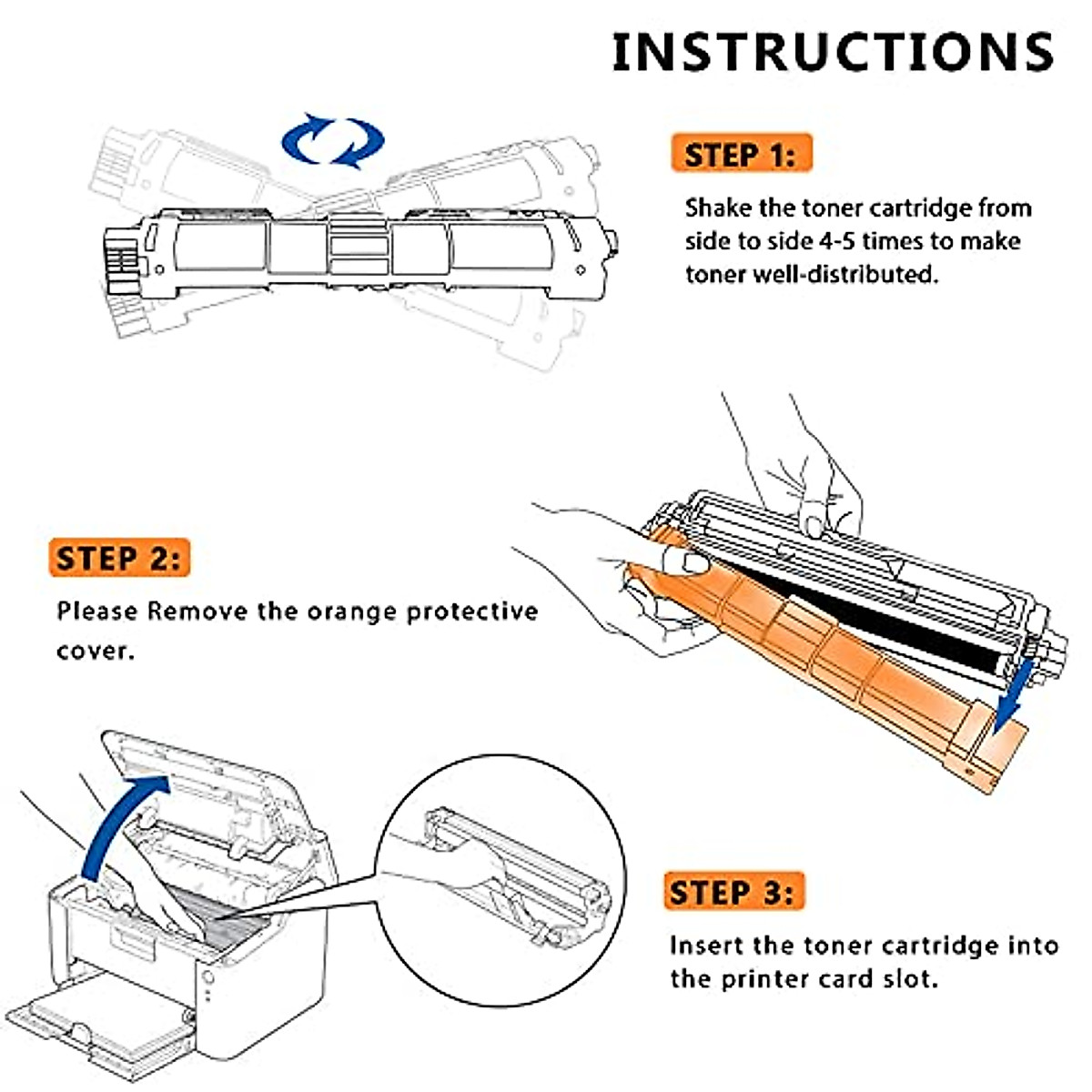 INSTRUCTIONS

STEP 1:

Shake the toner cartridge from side to side 4-5 times to make toner well-distributed.

STEP 2:

Please Remove the orange protective cover.

STEP 3:

Insert the toner cartridge into the printer card slot.