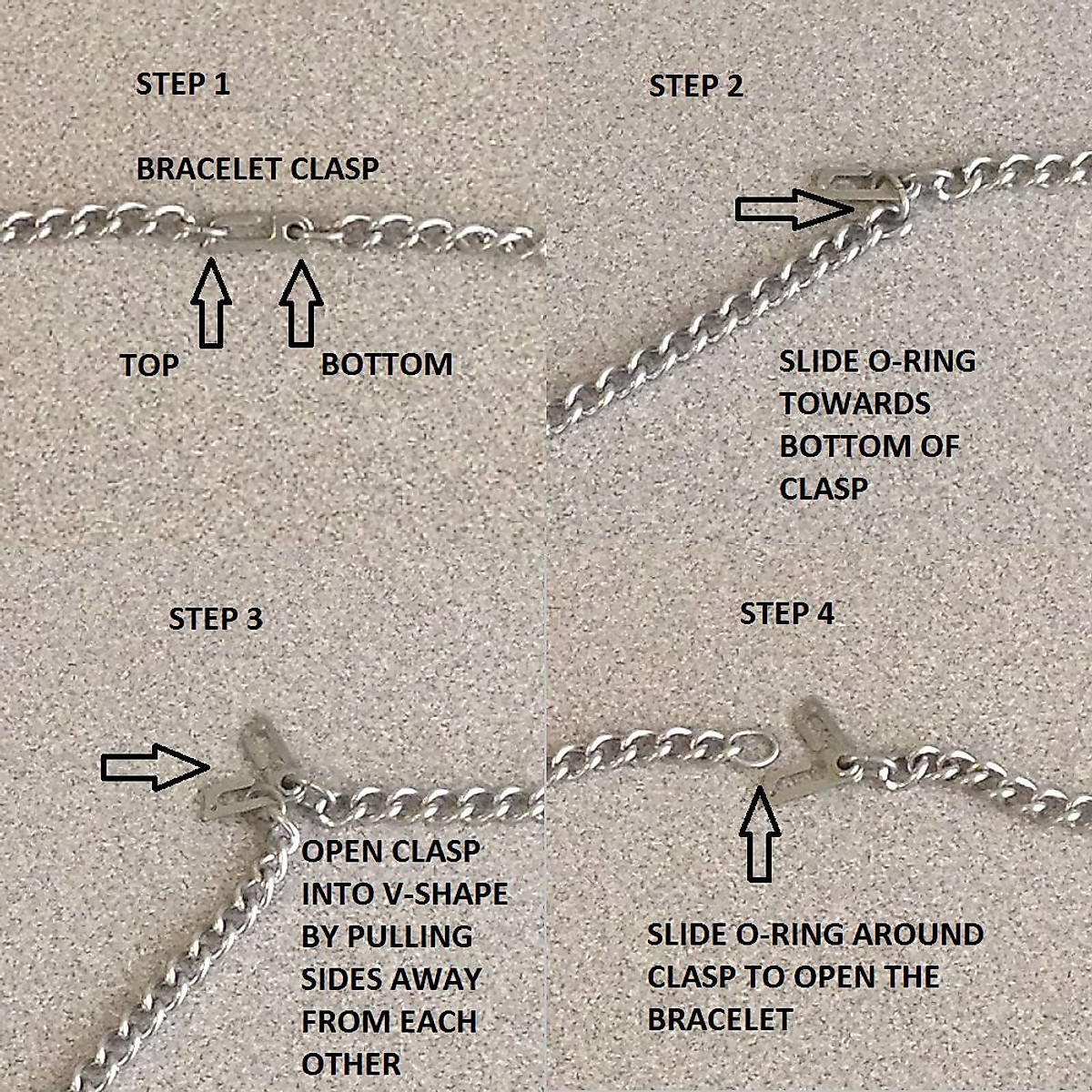 STEP 1

BRACELET CLASP

TOP

BOTTOM

STEP 2

SLIDE O-RING TOWARDS BOTTOM OF CLASP

STEP 3

OPEN CLASP INTO V-SHAPE BY PULLING SIDES AWAY FROM EACH OTHER

STEP 4

SLIDE O-RING AROUND CLASP TO OPEN THE BRACELET