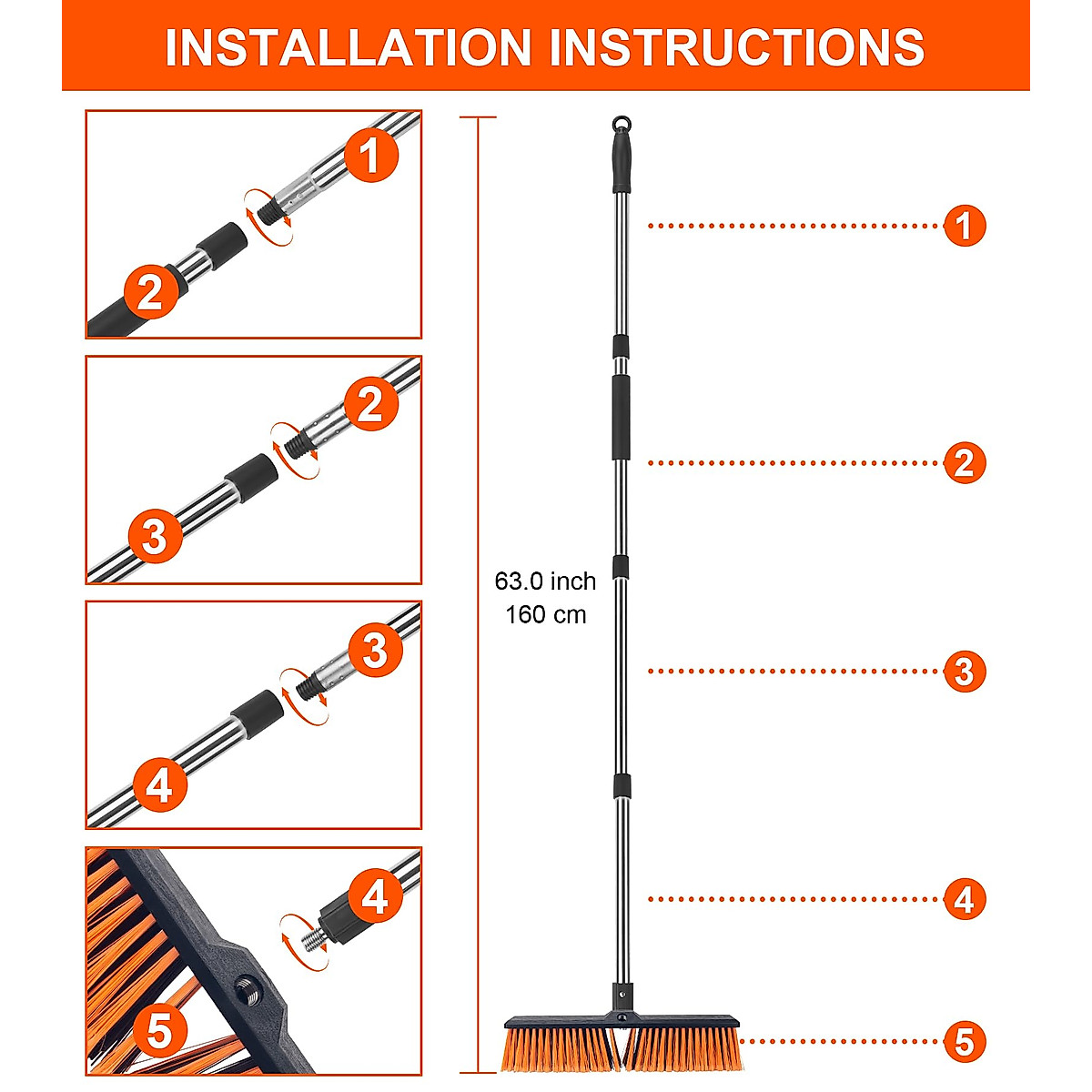 INSTALLATION INSTRUCTIONS

1

2

2

3

3

4

4

5

63.0 inch
160 cm

1

2

3

4

5