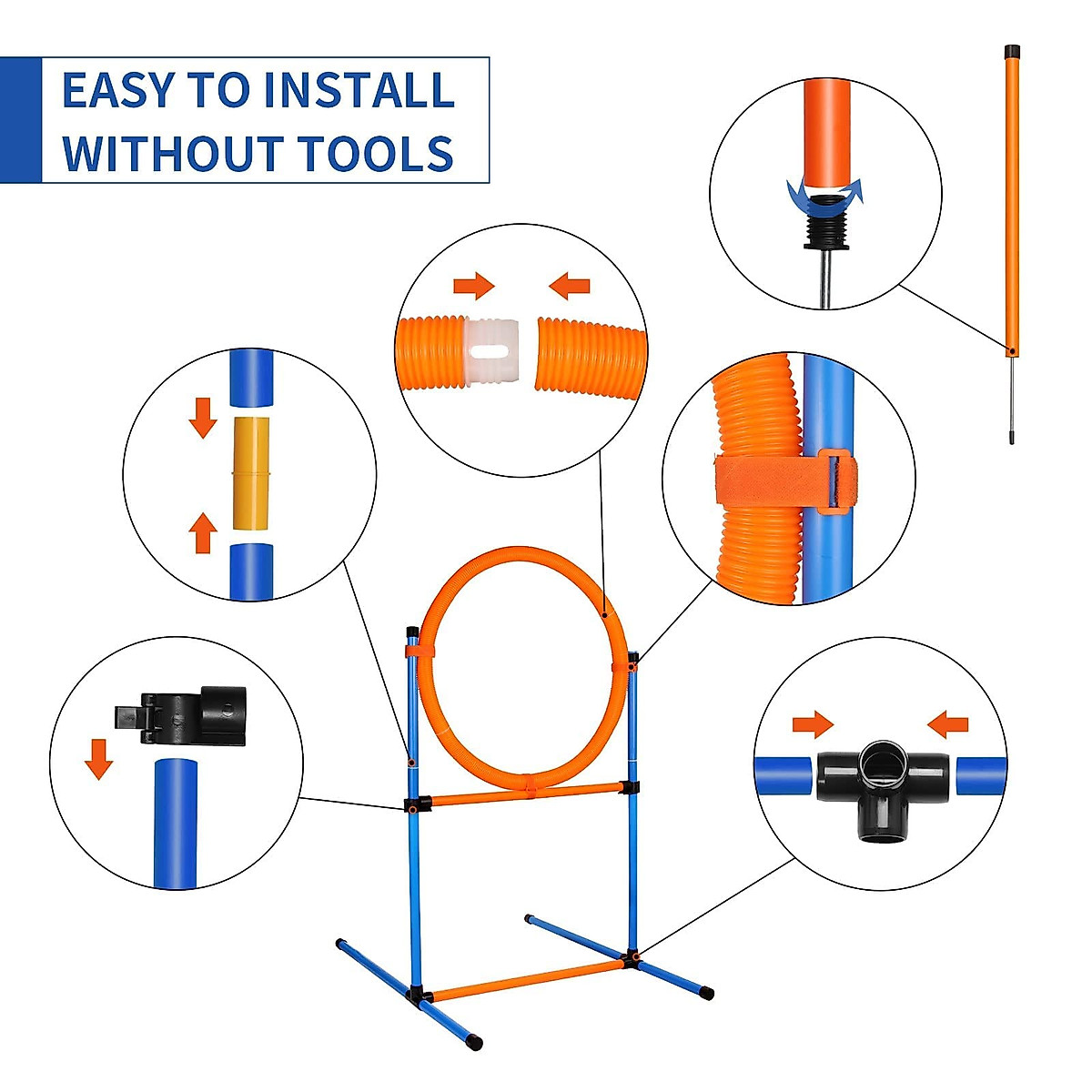 EASY TO INSTALL WITHOUT TOOLS