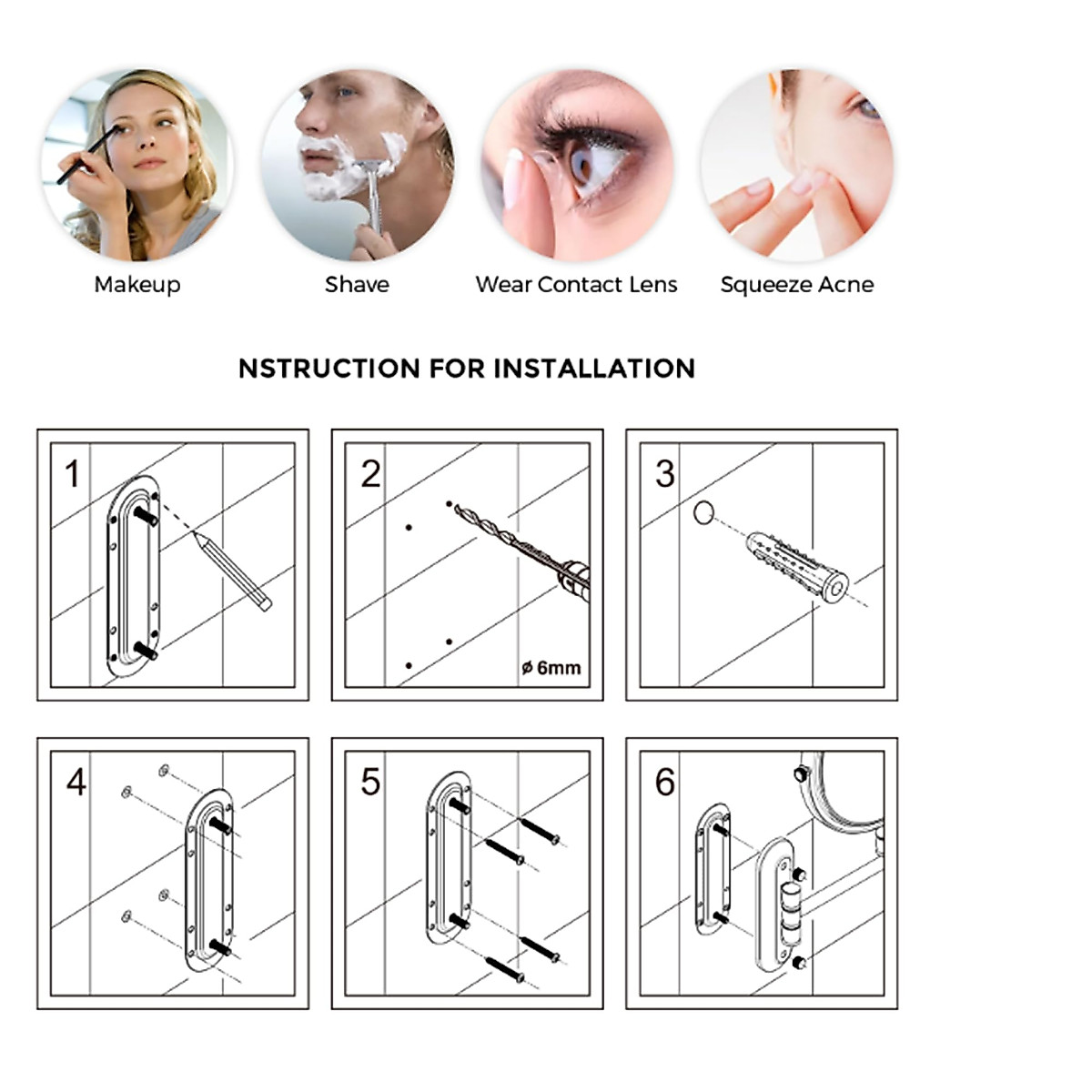 Makeup

Shave

Wear Contact Lens

Squeeze Acne

NSTRUCTION FOR INSTALLATION

1

2

ø 6mm

3

4

5

6