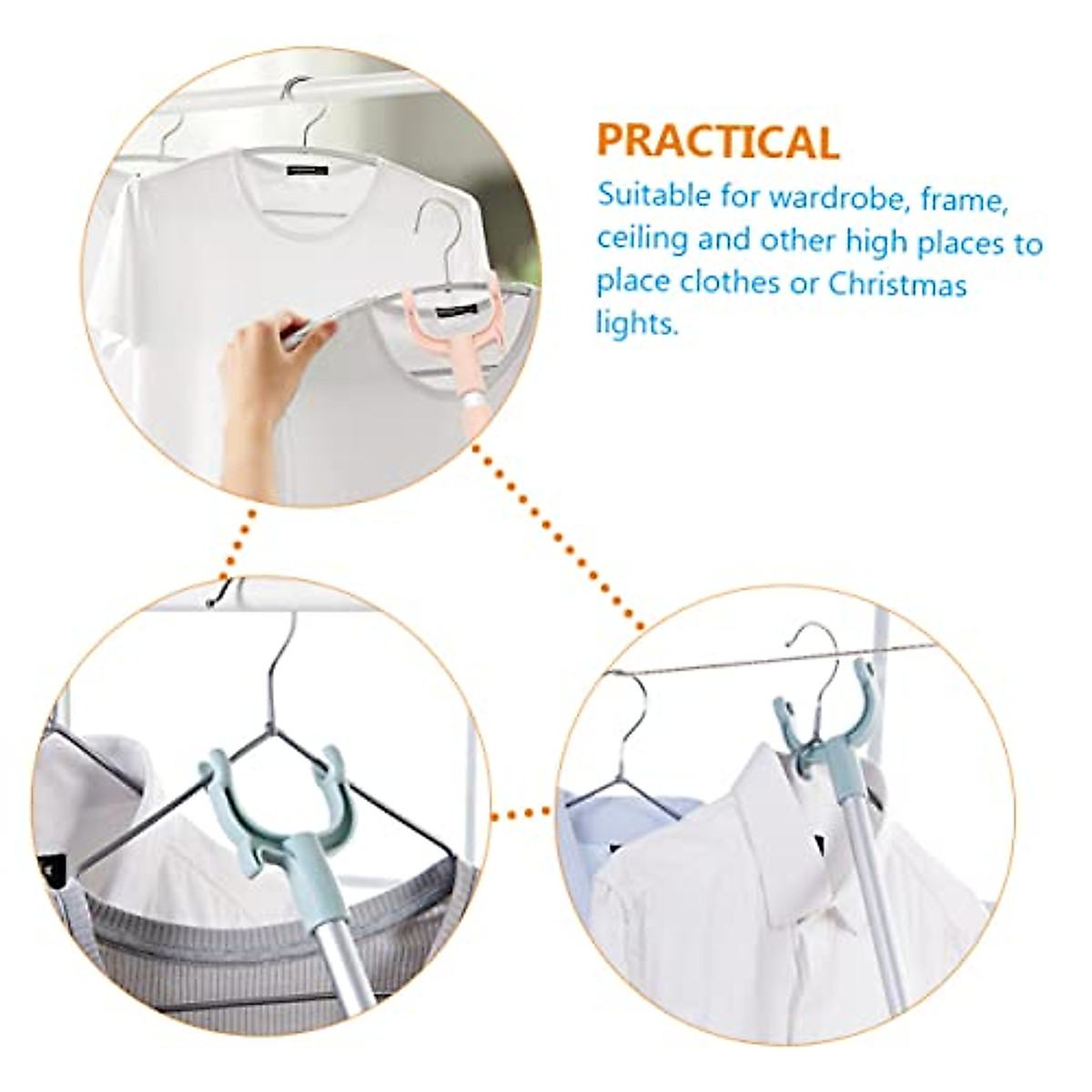 PRACTICAL

Suitable for wardrobe, frame, ceiling and other high places to place clothes or Christmas lights.