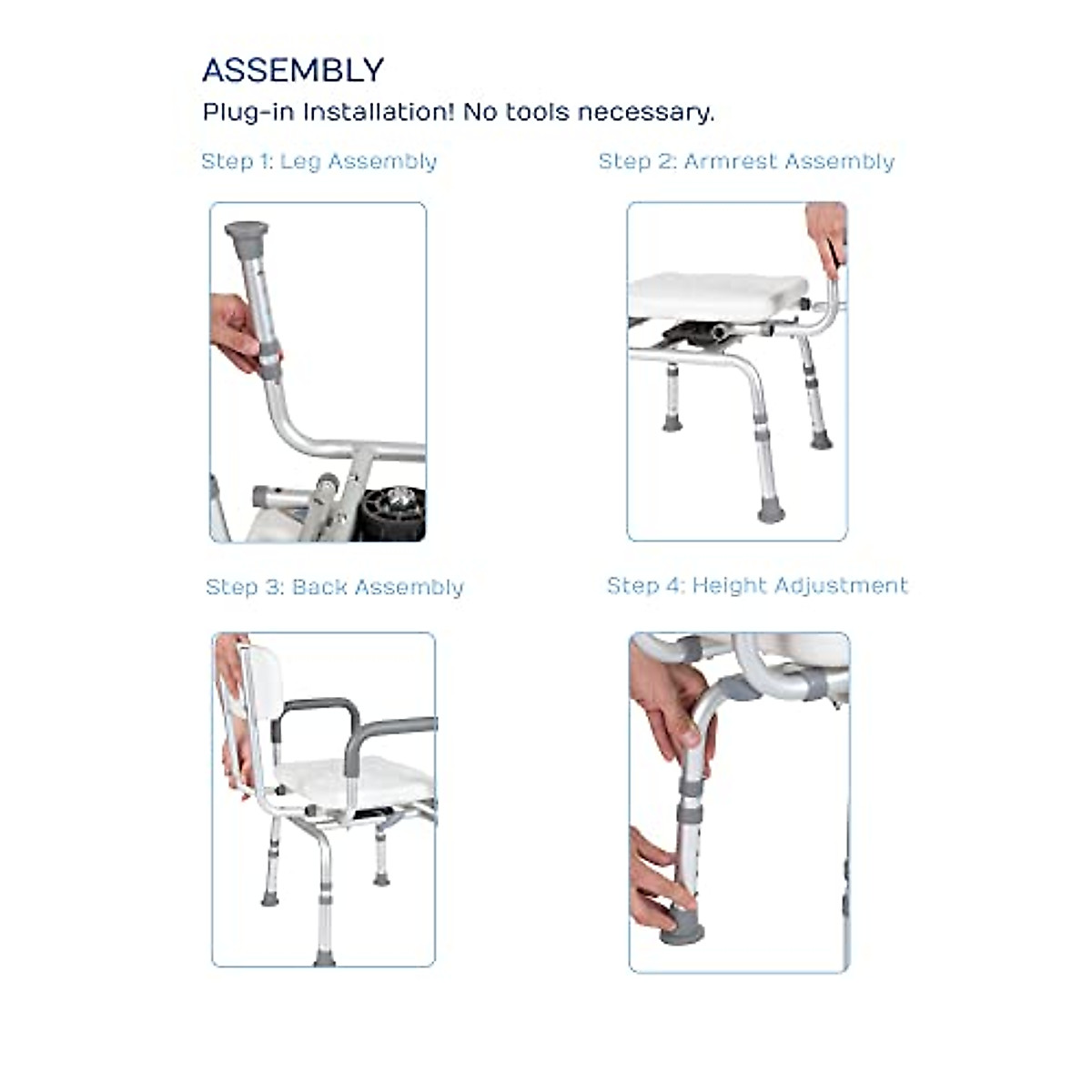 ASSEMBLY
Plug-in Installation! No tools necessary.

Step 1: Leg Assembly

Step 2: Armrest Assembly

Step 3: Back Assembly

Step 4: Height Adjustment