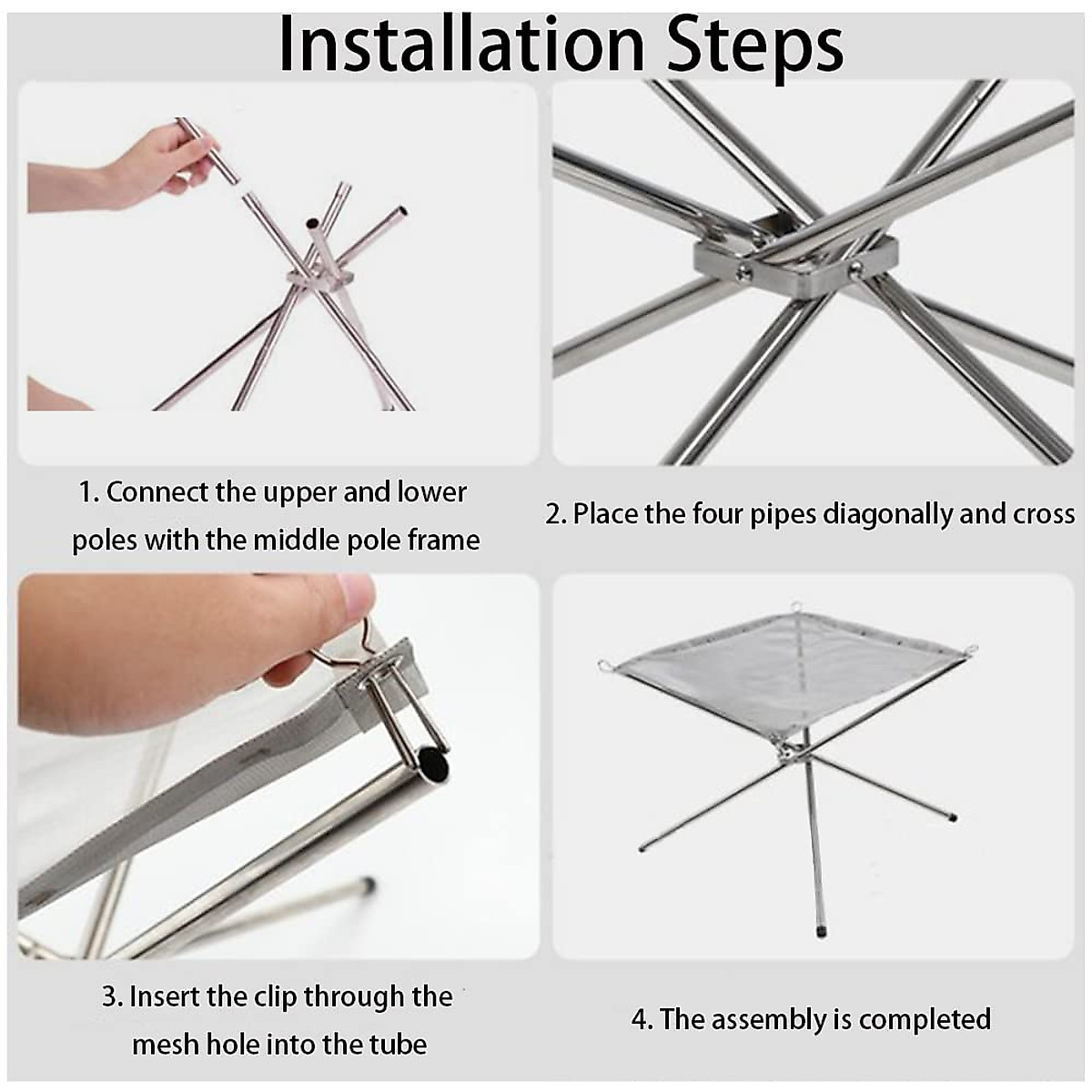 Installation Steps

1. Connect the upper and lower poles with the middle pole frame

2. Place the four pipes diagonally and cross

3. Insert the clip through the mesh hole into the tube

4. The assembly is completed