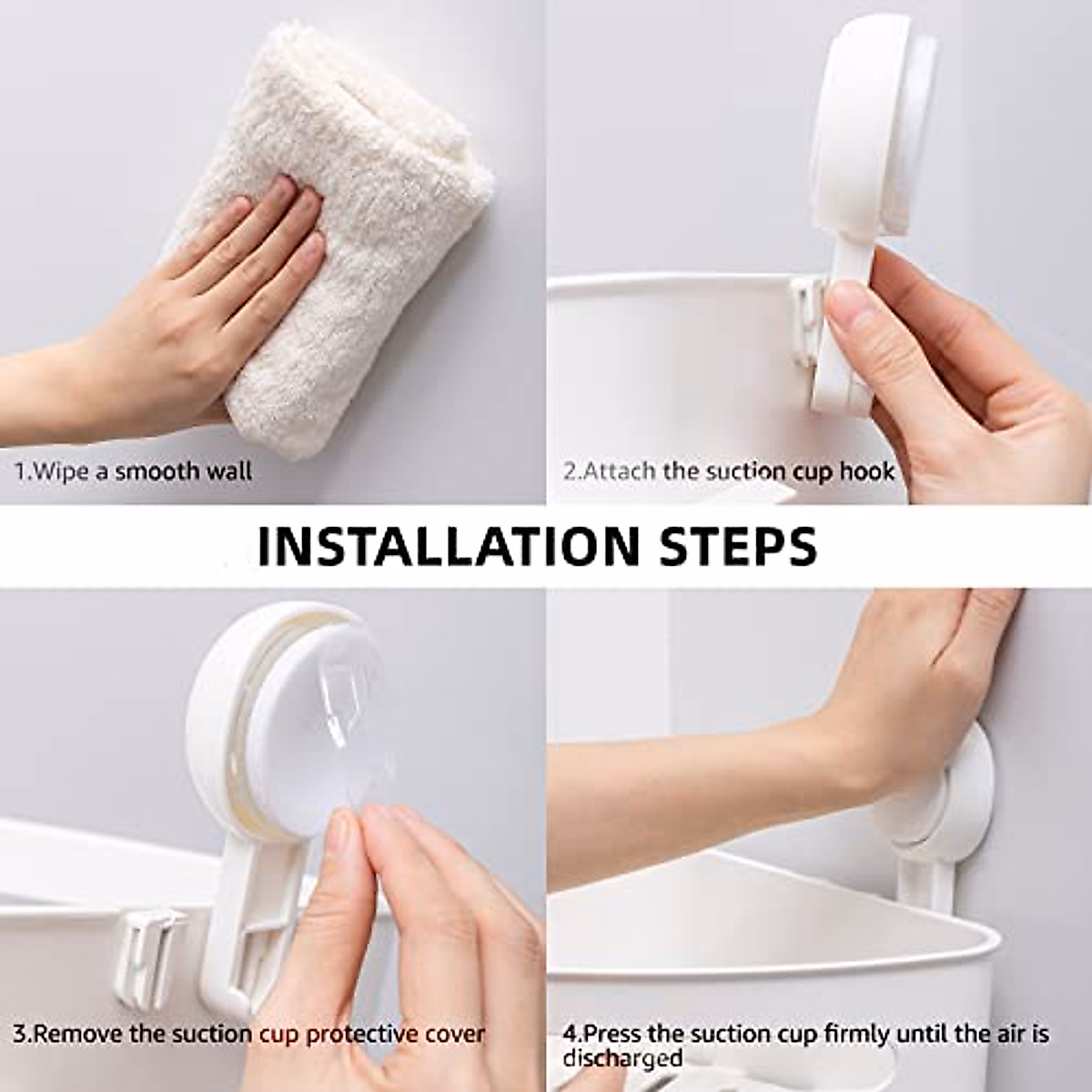 1.Wipe a smooth wall

2.Attach the suction cup hook

INSTALLATION STEPS

3.Remove the suction cup protective cover

4.Press the suction cup firmly until the air is discharged