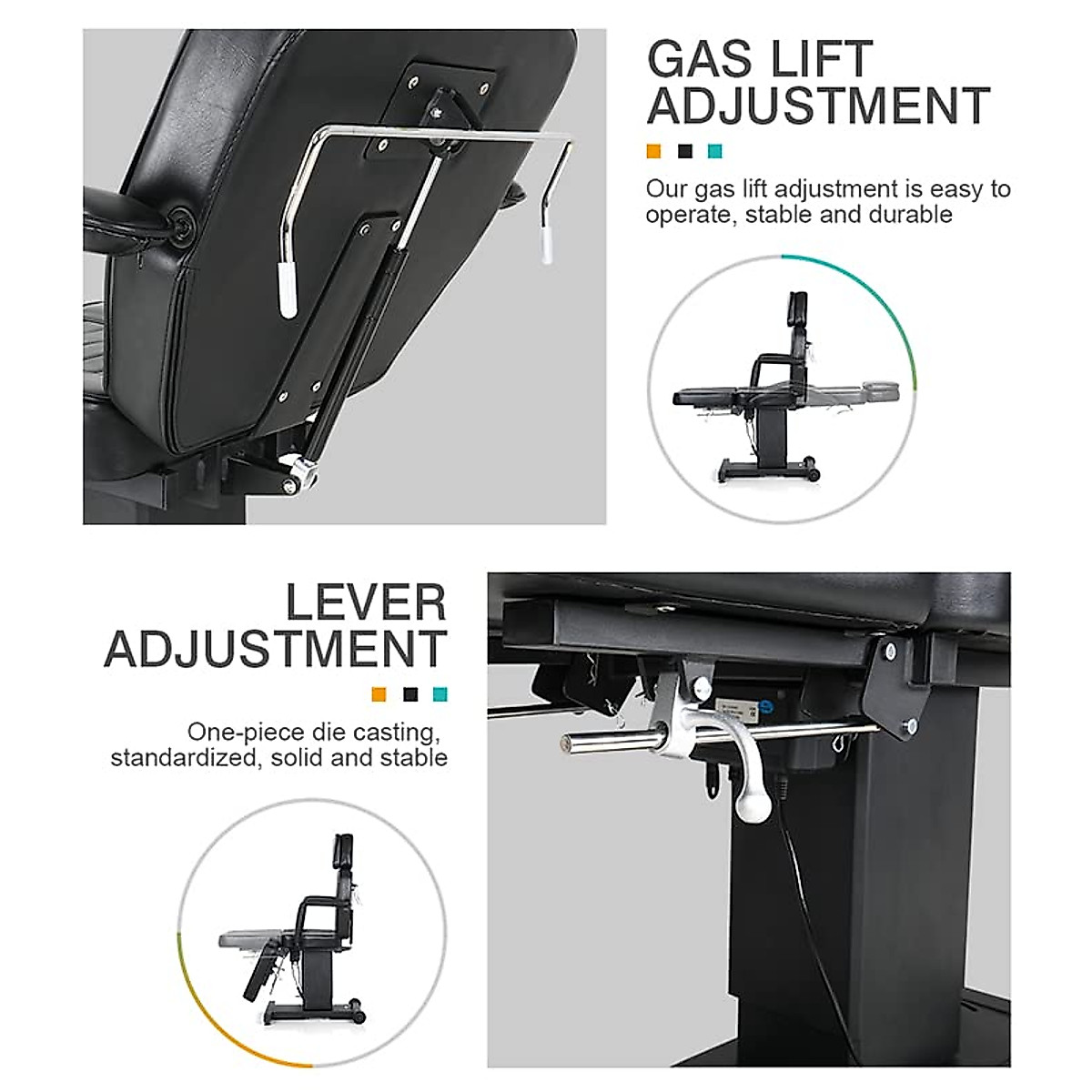 GAS LIFT ADJUSTMENT

Our gas lift adjustment is easy to operate, stable and durable

LEVER ADJUSTMENT

One-piece die casting, standardized, solid and stable