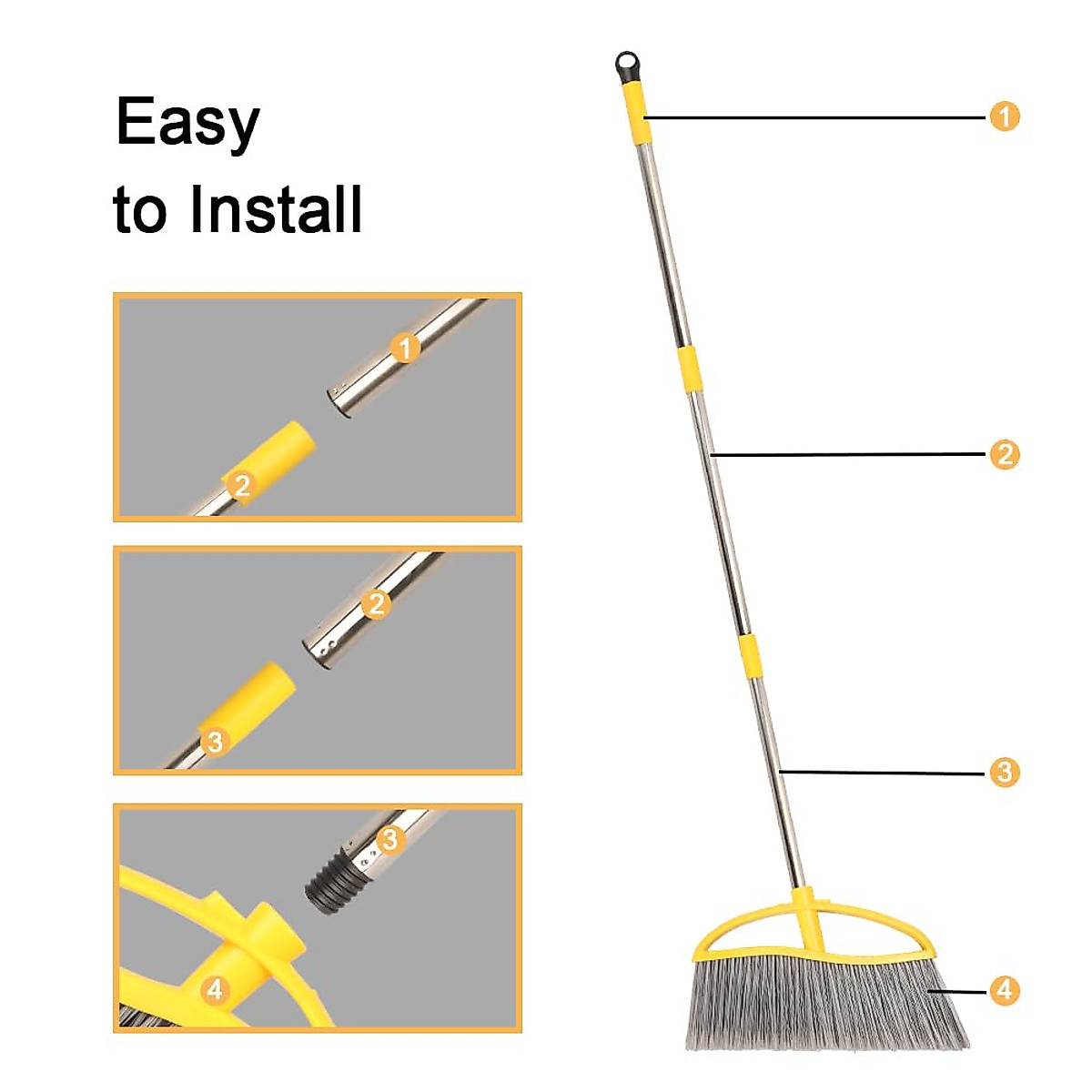 Easy to Install

1

2

2

3

3

4

1

2

3

4