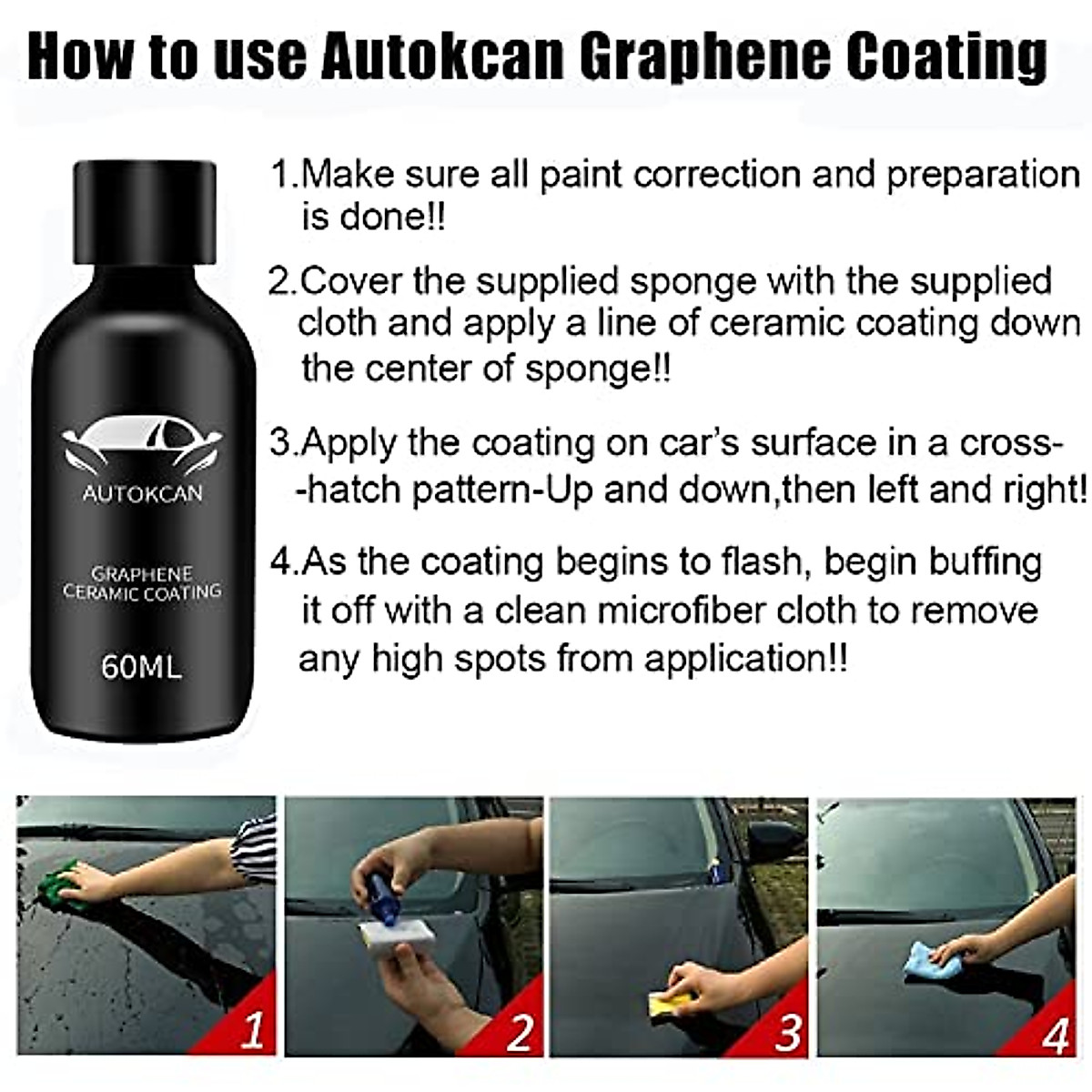 How to use Autokcan Graphene Coating

AUTOKCAN

GRAPHENE CERAMIC COATING

60ML

1.Make sure all paint correction and preparation is done!!

2.Cover the supplied sponge with the supplied cloth and apply a line of ceramic coating down the center of sponge!!

3.Apply the coating on car's surface in a cross--hatch pattern-Up and down,then left and right!

4.As the coating begins to flash, begin buffing it off with a clean microfiber cloth to remove any high spots from application!!

1

2

3

4