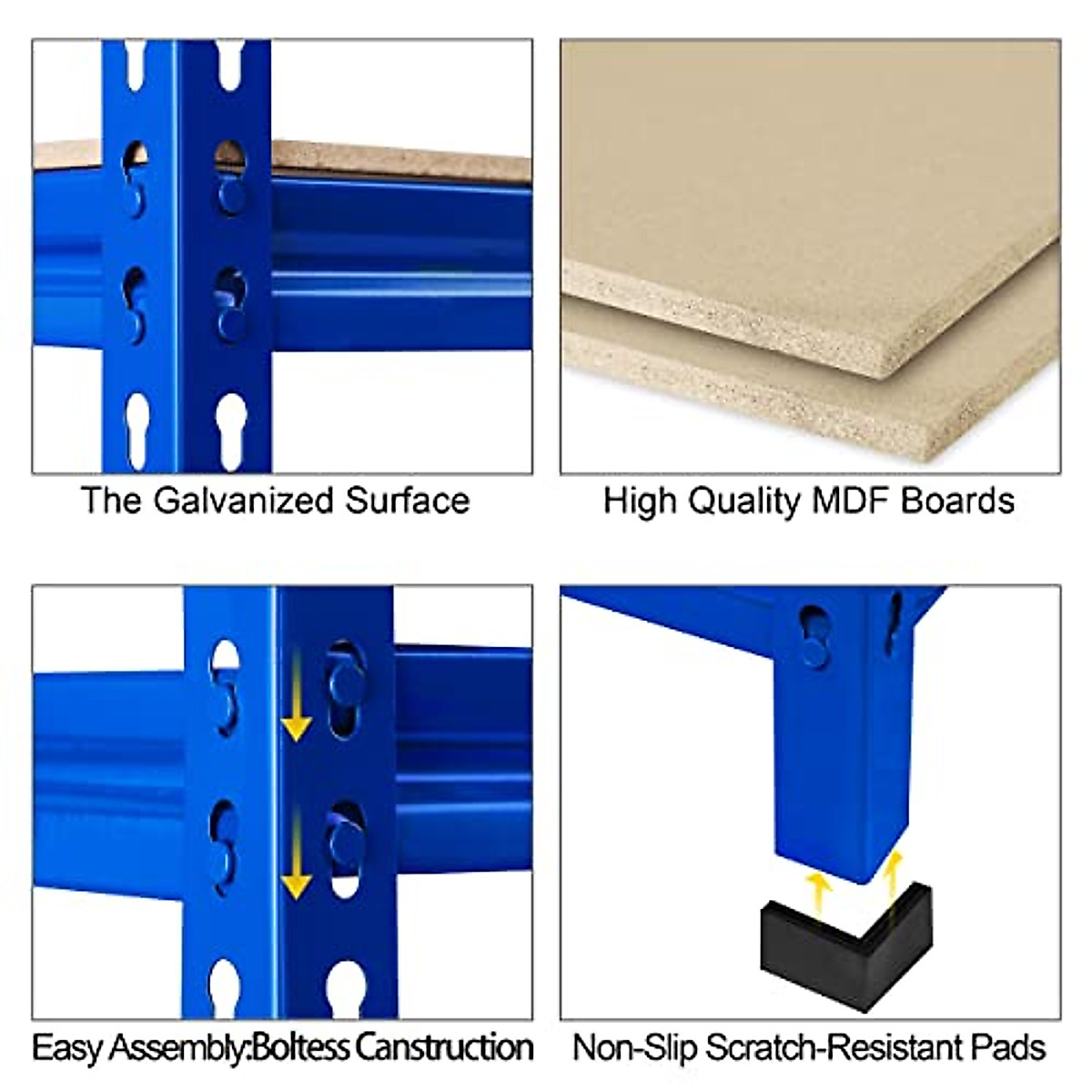 The Galvanized Surface

High Quality MDF Boards

Easy Assembly:Boltess Canstruction

Non-Slip Scratch-Resistant Pads