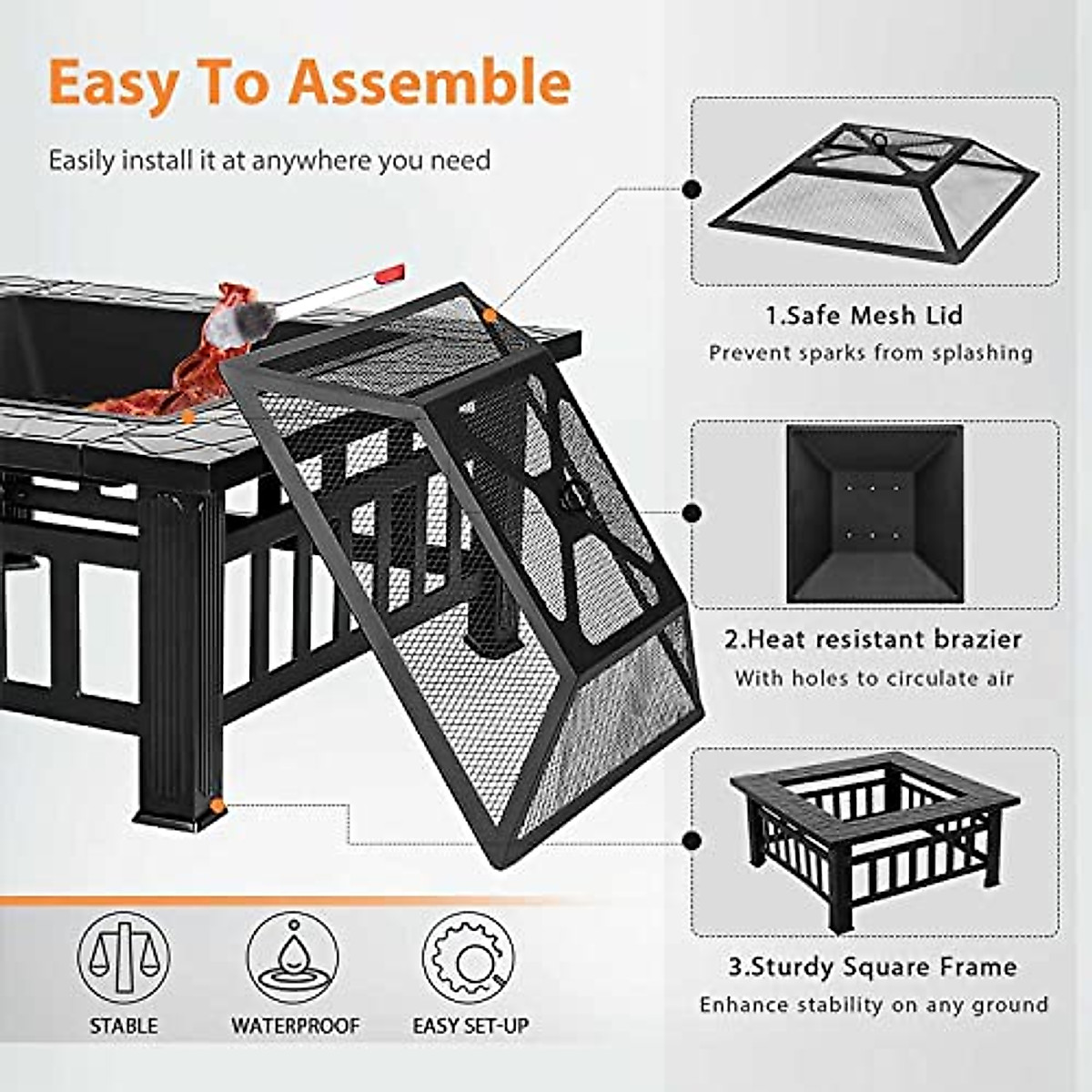 Easy To Assemble

Easily install it at anywhere you need

1.Safe Mesh Lid
Prevent sparks from splashing

2.Heat resistant brazier
With holes to circulate air

3.Sturdy Square Frame
Enhance stability on any ground

STABLE

WATERPROOF

EASY SET-UP