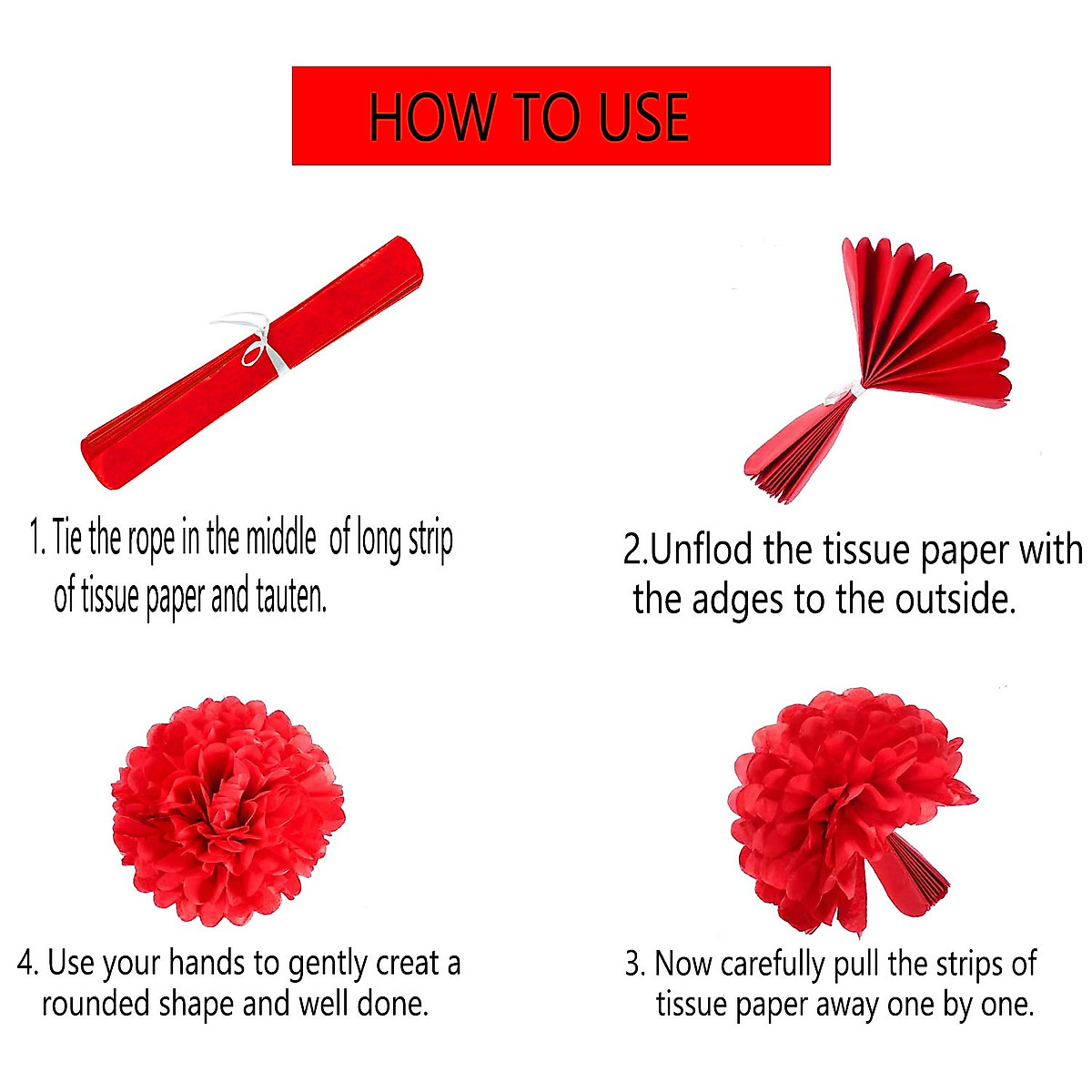 HOW TO USE

1. Tie the rope in the middle of long strip of tissue paper and tauten.

2.Unflod the tissue paper with the adges to the outside.

4. Use your hands to gently creat a rounded shape and well done.

3. Now carefully pull the strips of tissue paper away one by one.