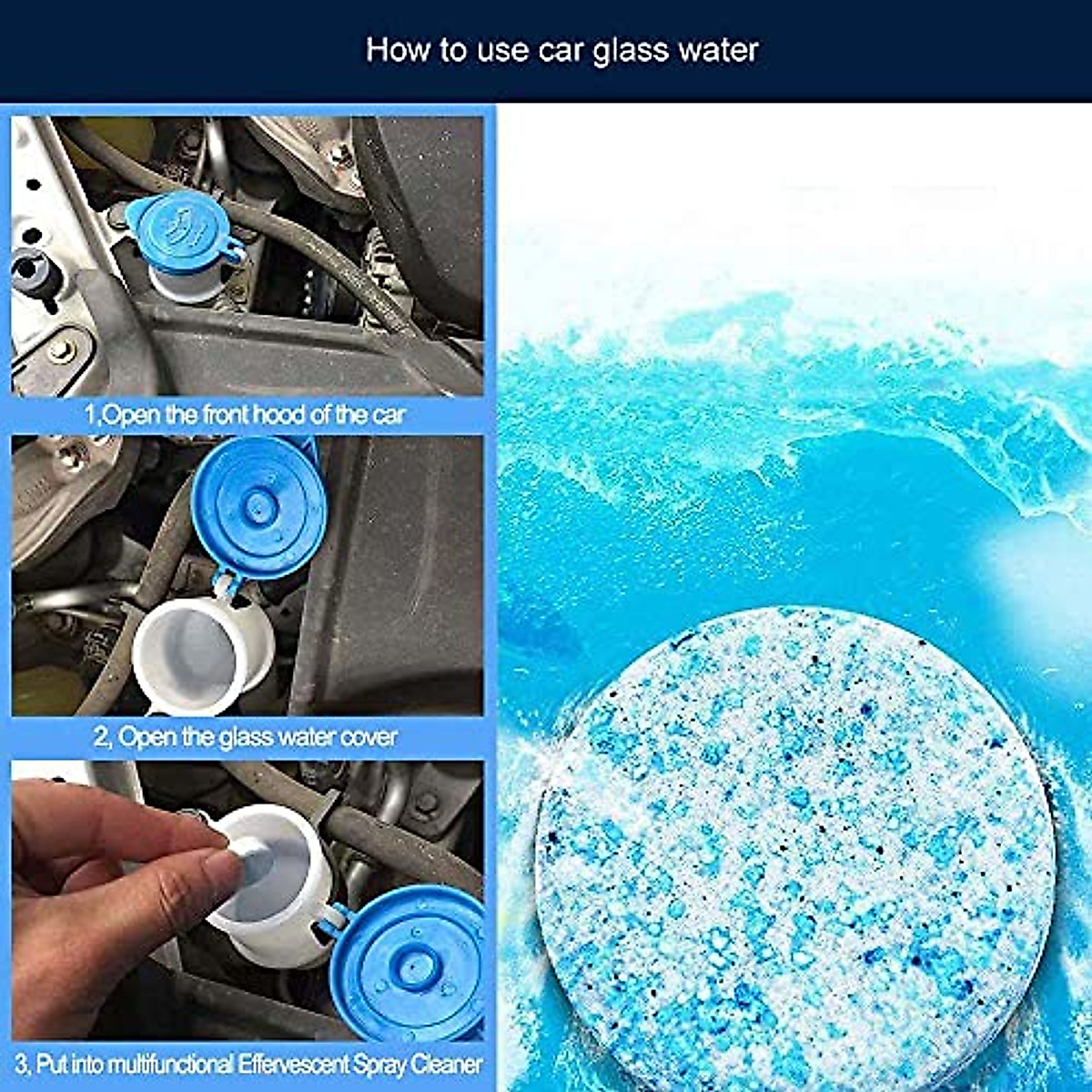 How to use car glass water

1,Open the front hood of the car

2, Open the glass water cover

3, Put into multifunctional Effervescent Spray Cleaner