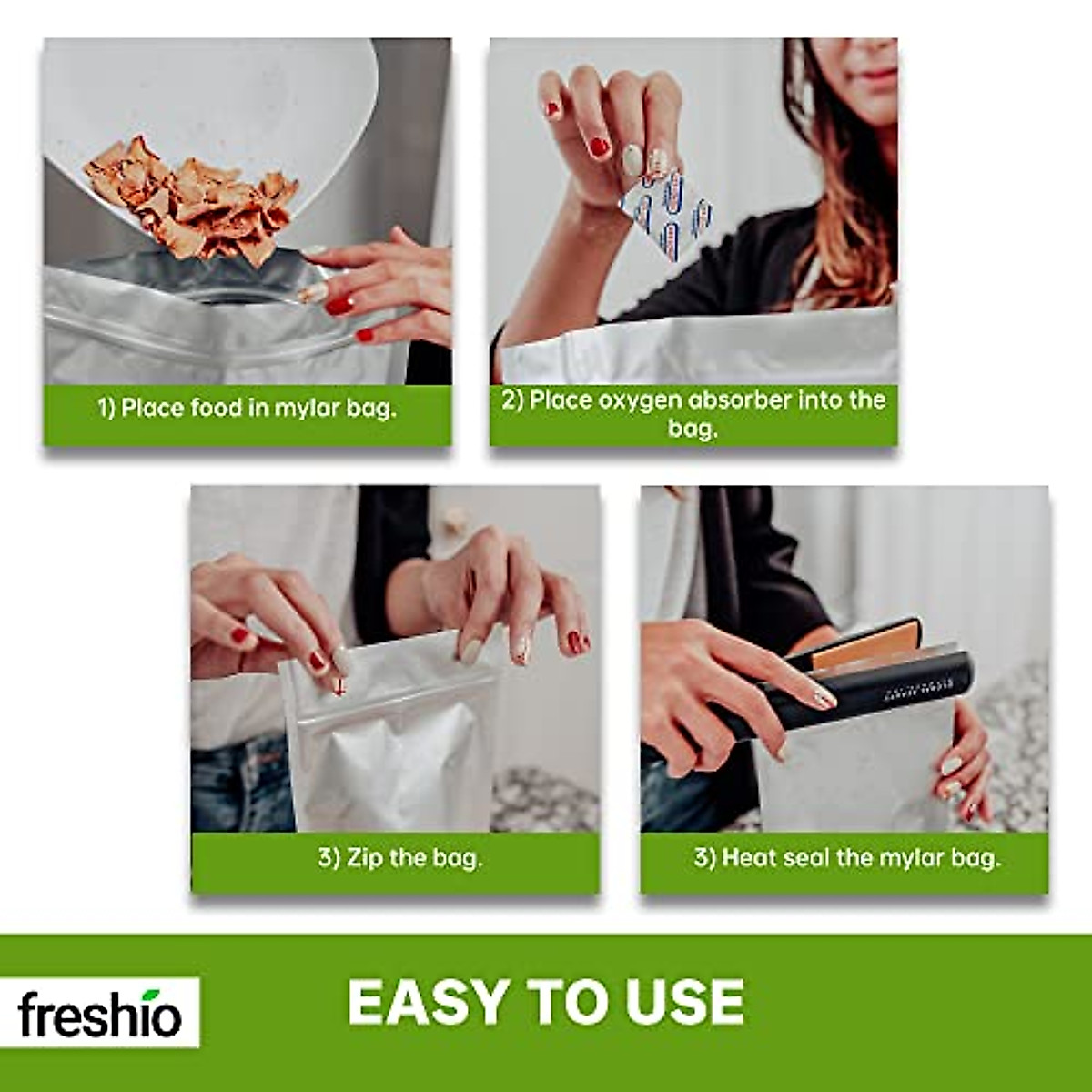 1) Place food in mylar bag.

2) Place oxygen absorber into the bag.

3) Zip the bag.

3) Heat seal the mylar bag.

freshio

EASY TO USE