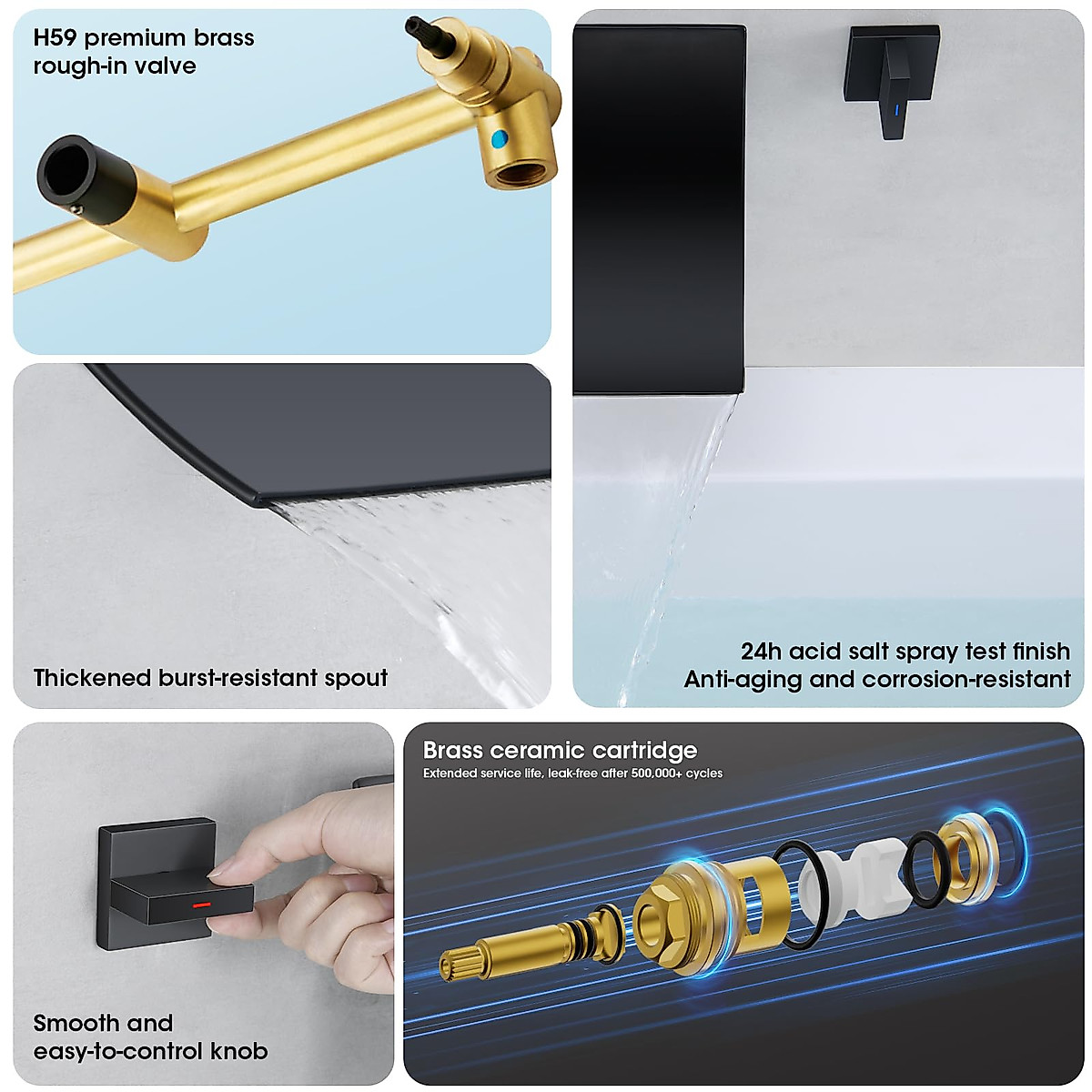 H59 premium brass rough-in valve

Thickened burst-resistant spout

24h acid salt spray test finish
Anti-aging and corrosion-resistant

Smooth and easy-to-control knob

Brass ceramic cartridge
Extended service life, leak-free after 500,000+ cycles