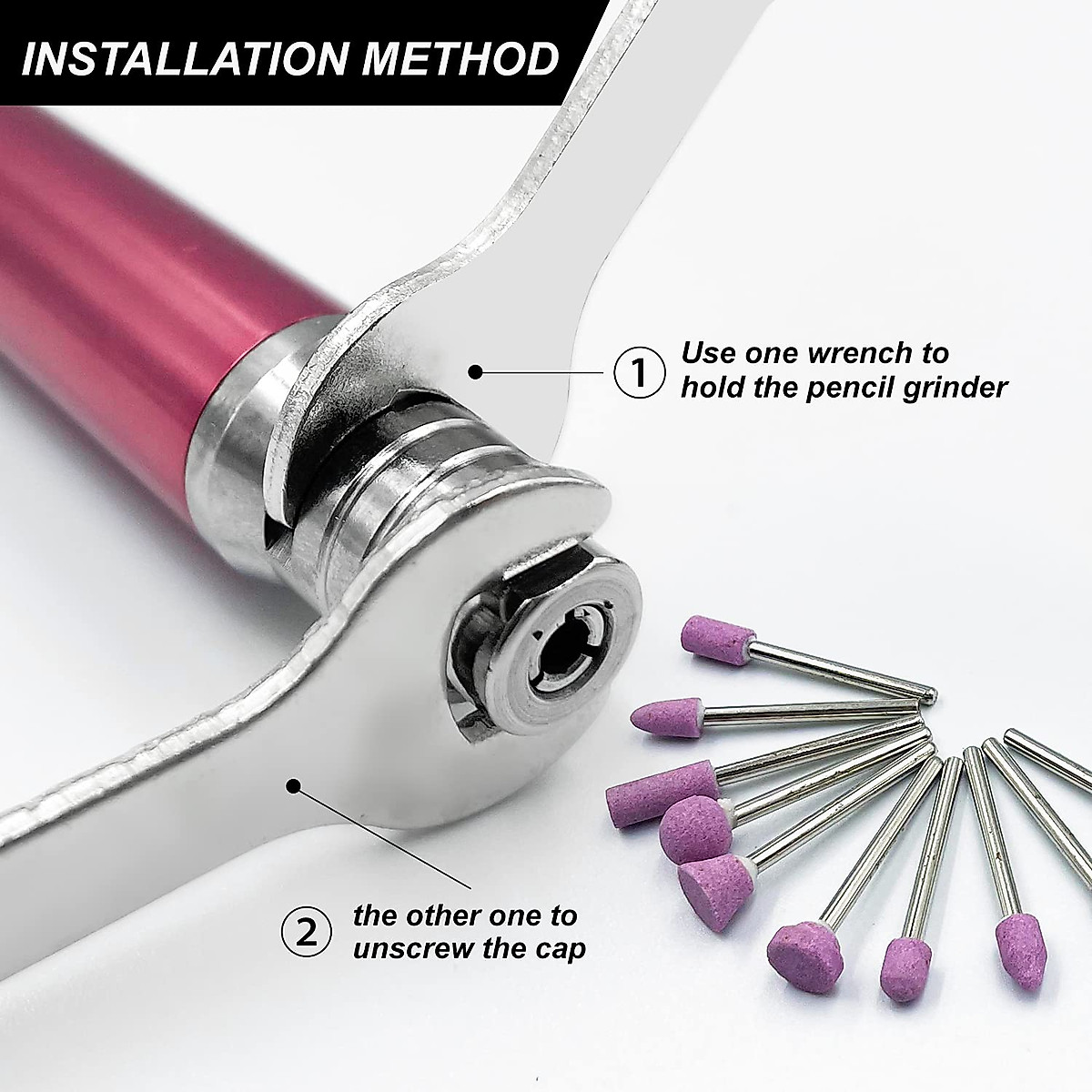 INSTALLATION METHOD

1 Use one wrench to hold the pencil grinder

2 the other one to unscrew the cap