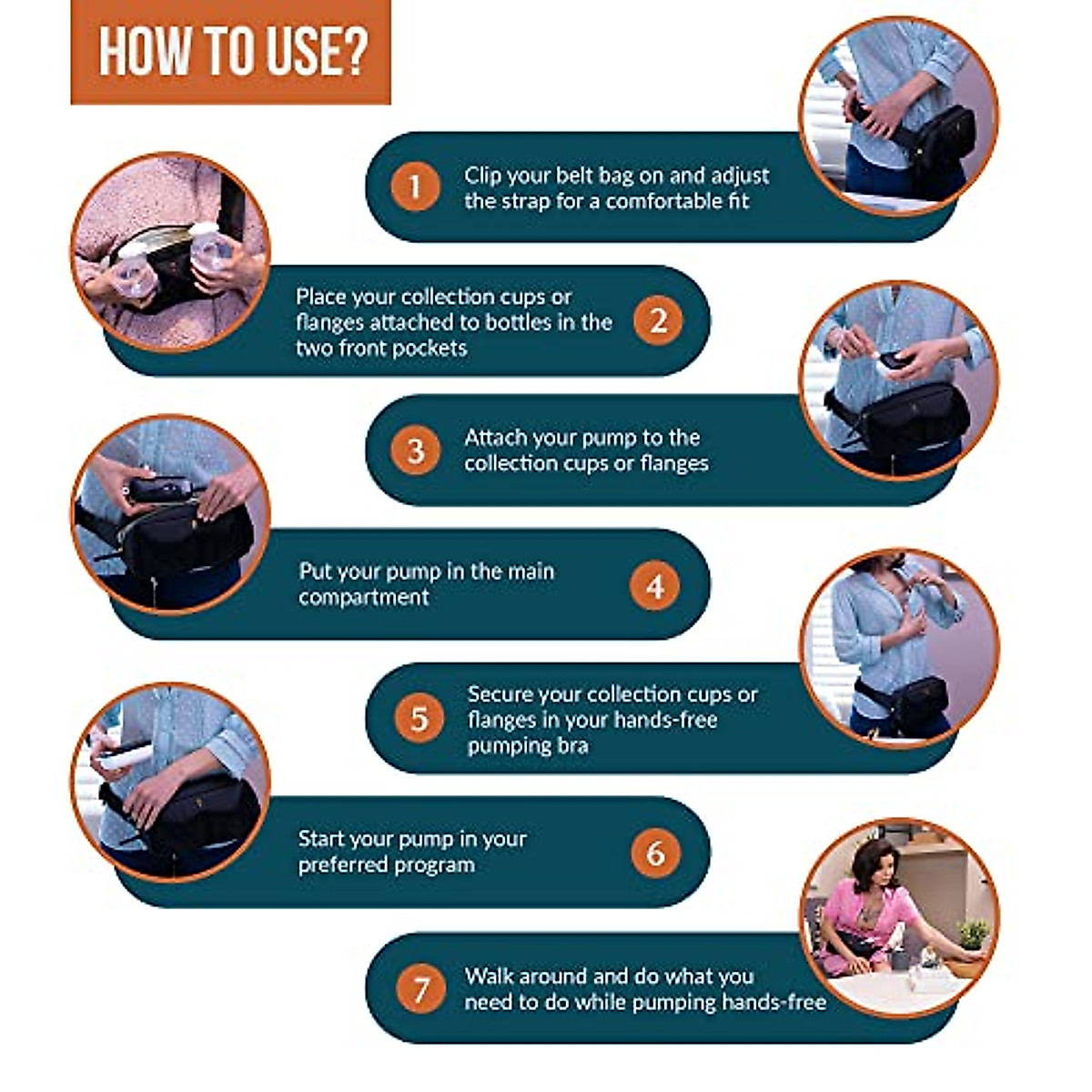 HOW TO USE?

1 Clip your belt bag on and adjust the strap for a comfortable fit

Place your collection cups or flanges attached to bottles in the two front pockets 2

3 Attach your pump to the collection cups or flanges

Put your pump in the main compartment 4

5 Secure your collection cups or flanges in your hands-free pumping bra

Start your pump in your preferred program 6

7 Walk around and do what you need to do while pumping hands-free