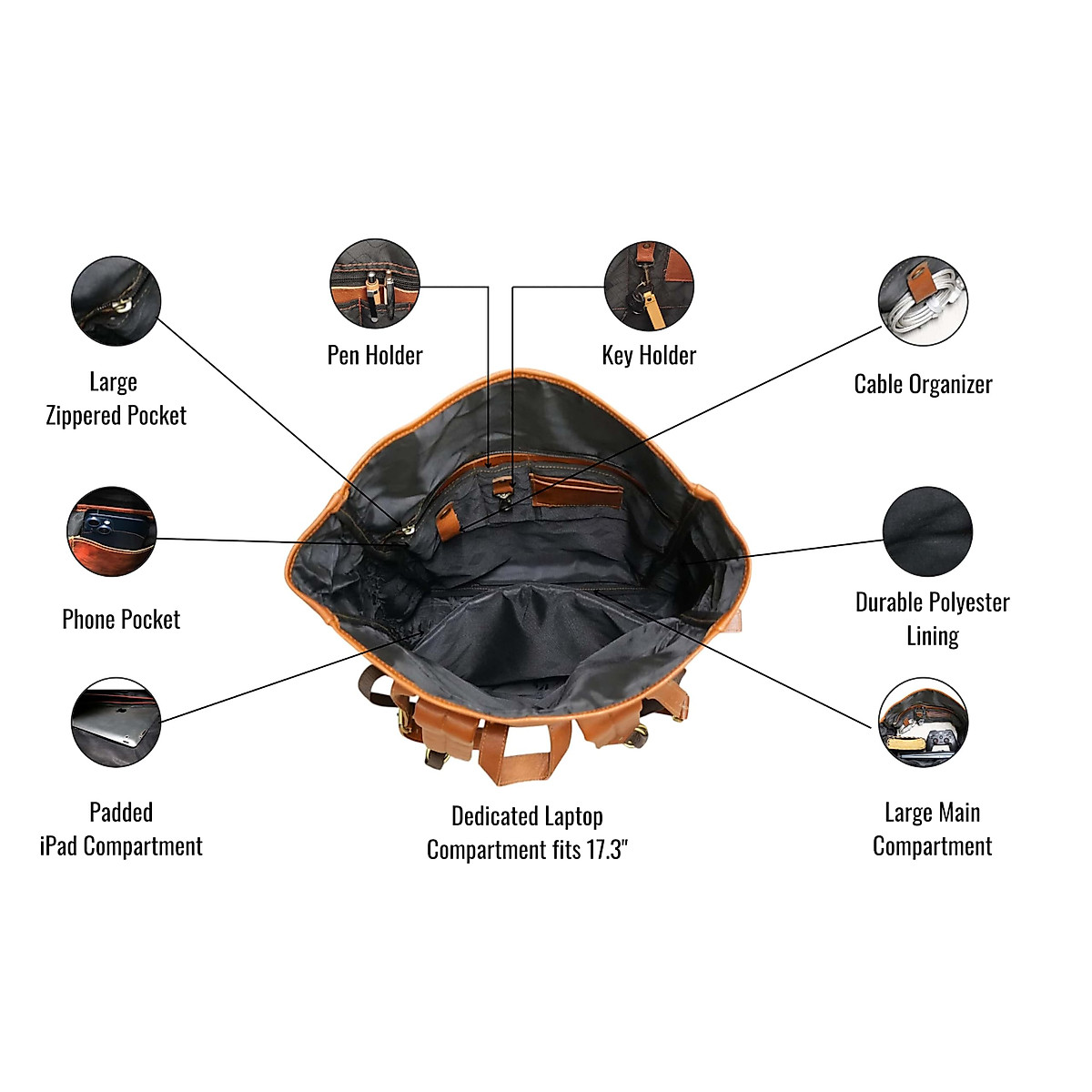 Large Zippered Pocket

Pen Holder

Key Holder

Cable Organizer

Phone Pocket

Durable Polyester Lining

Padded iPad Compartment

Dedicated Laptop Compartment fits 17.3"

Large Main Compartment