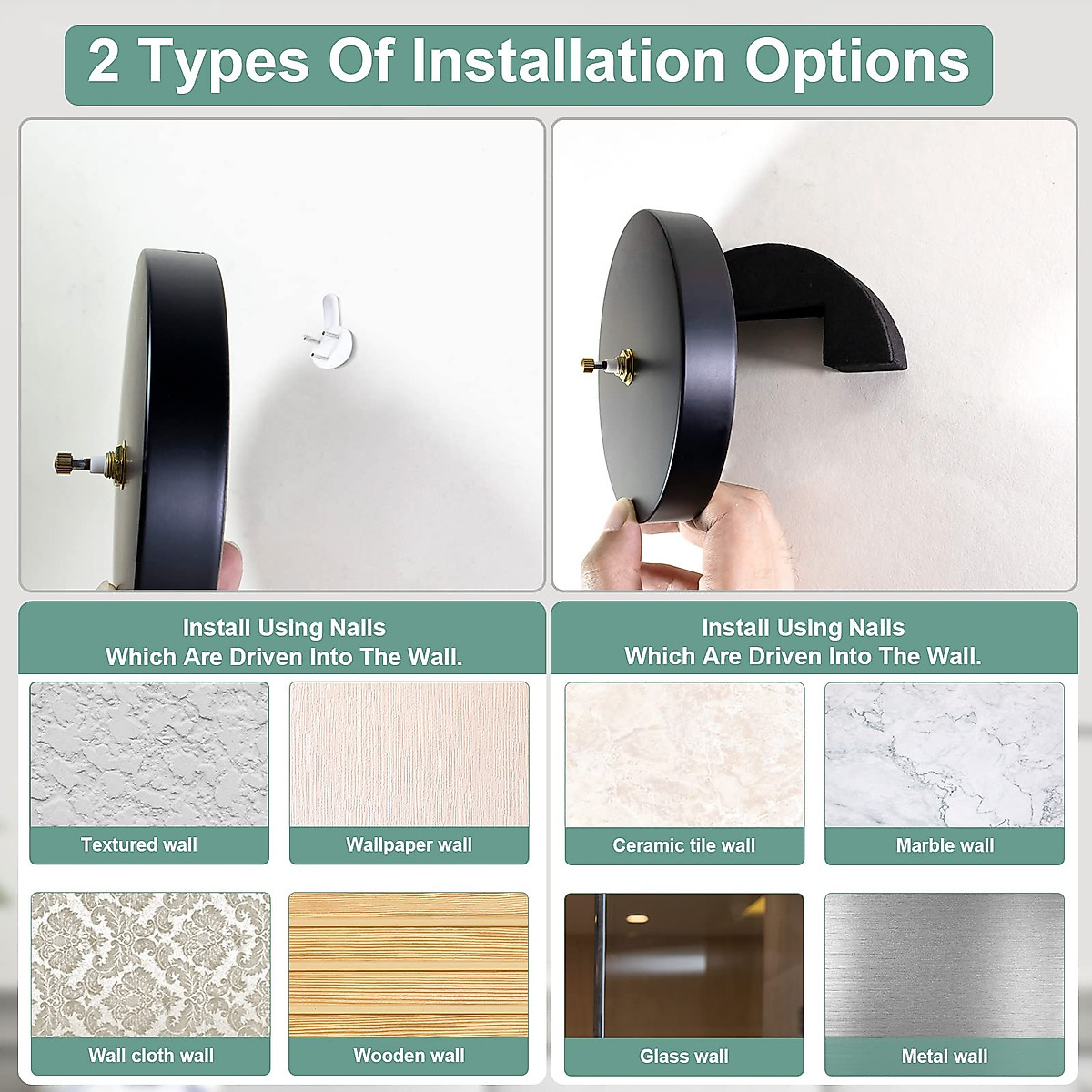 2 Types Of Installation Options

Install Using Nails
Which Are Driven Into The Wall.

Textured wall

Wallpaper wall

Wall cloth wall

Wooden wall

Install Using Nails
Which Are Driven Into The Wall.

Ceramic tile wall

Marble wall

Glass wall

Metal wall