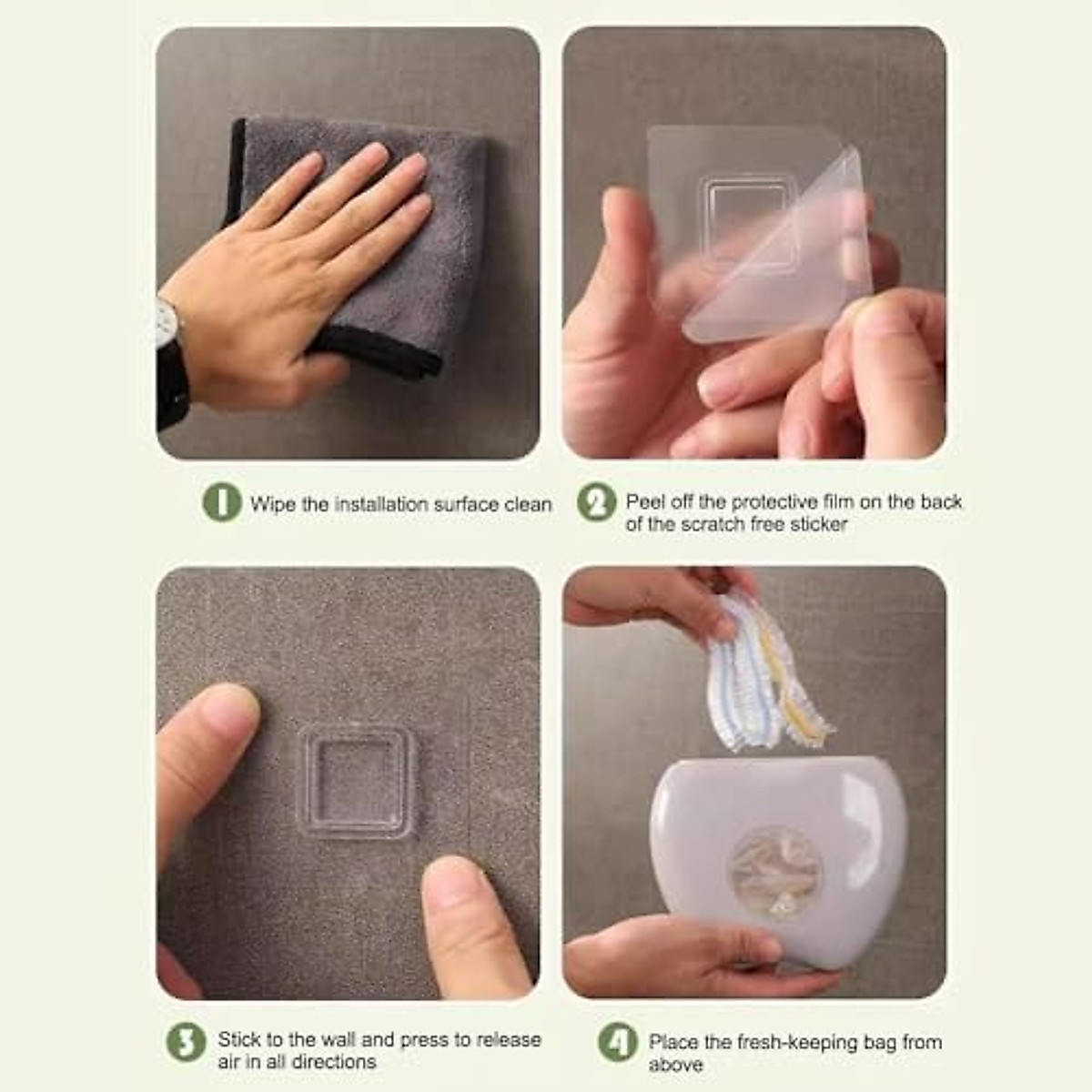 1 Wipe the installation surface clean

2 Peel off the protective film on the back of the scratch free sticker

3 Stick to the wall and press to release air in all directions

4 Place the fresh-keeping bag from above