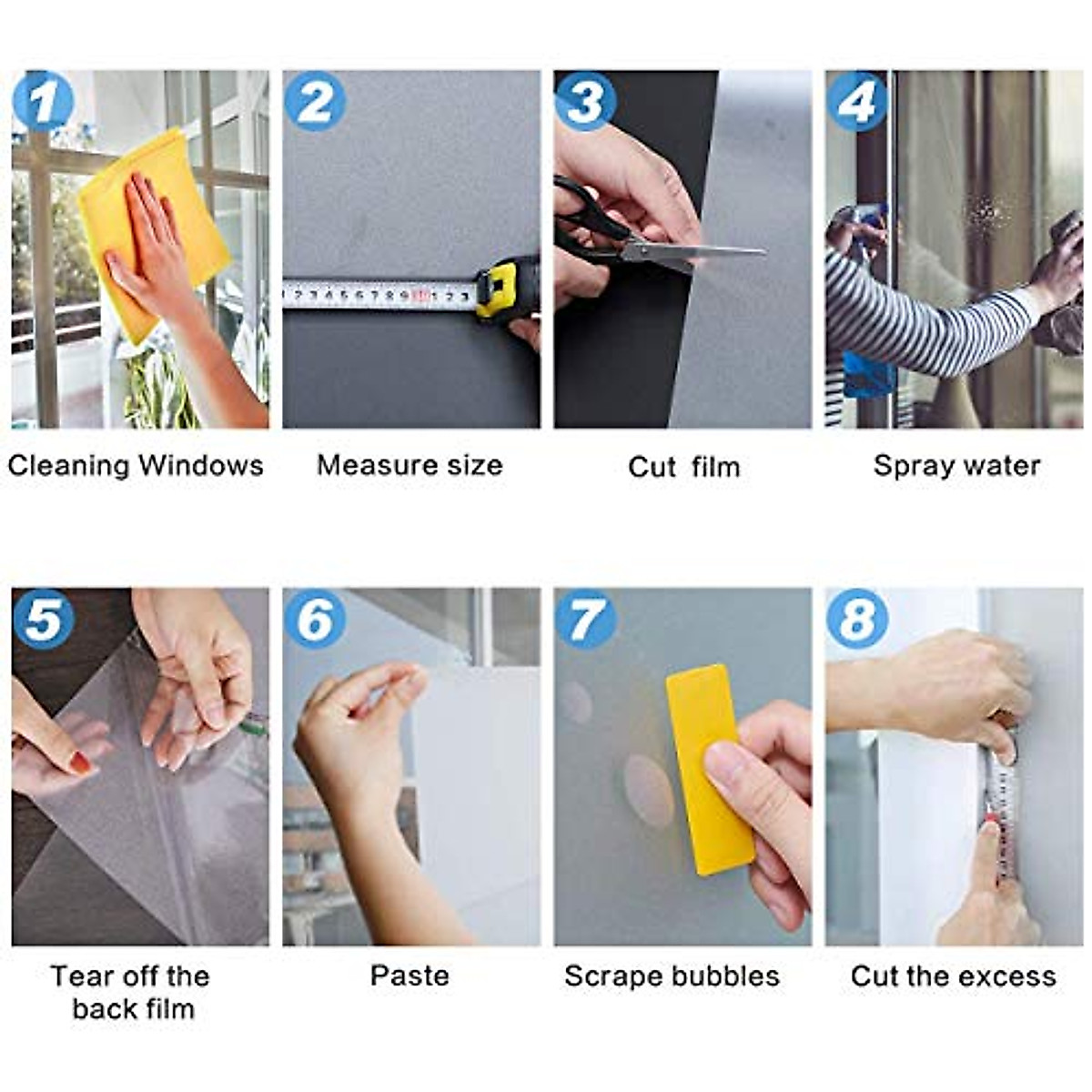 1

Cleaning Windows

2

Measure size

3

Cut film

4

Spray water

5

Tear off the back film

6

Paste

7

Scrape bubbles

8

Cut the excess