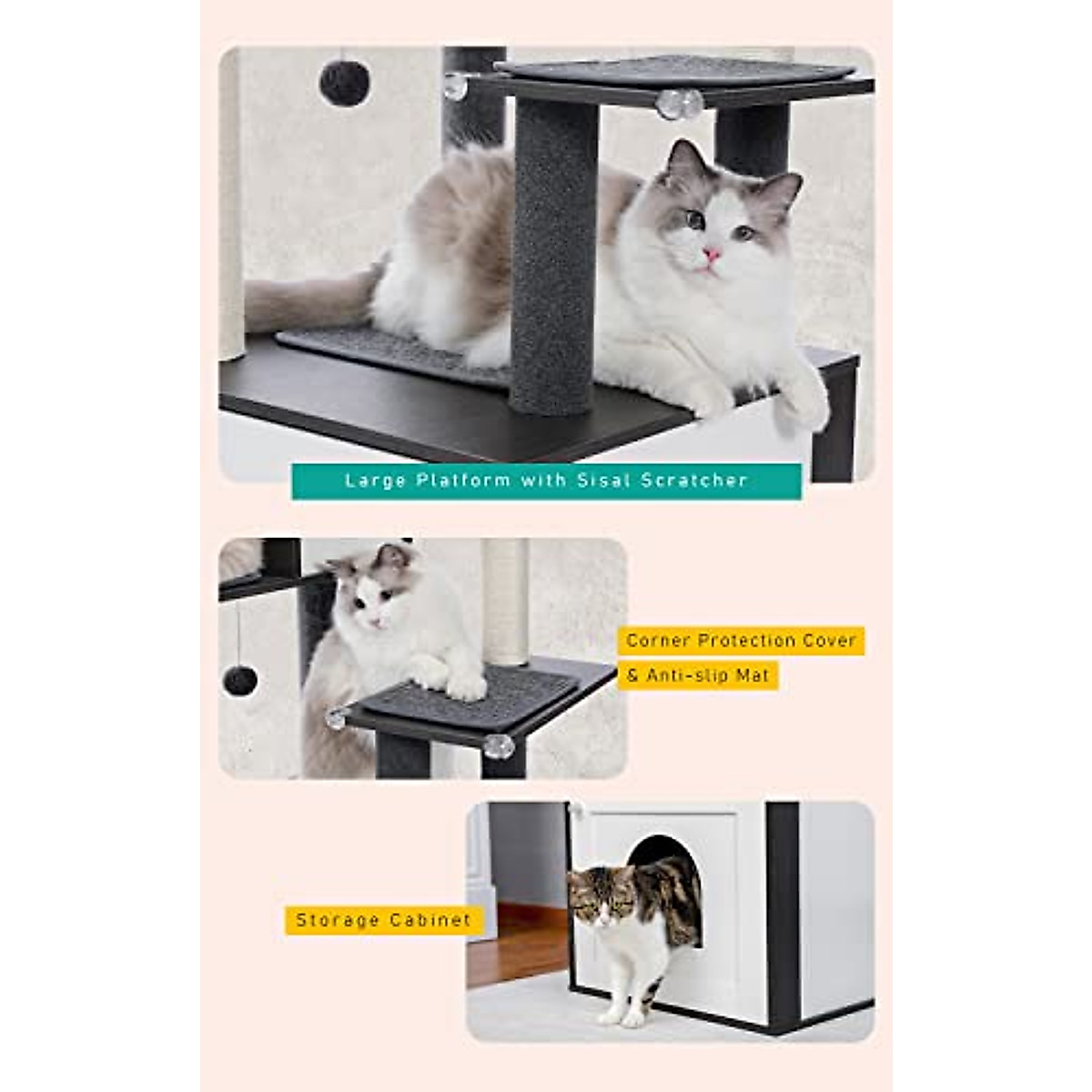 Large Platform with Sisal Scratcher

Corner Protection Cover
& Anti-slip Mat

Storage Cabinet