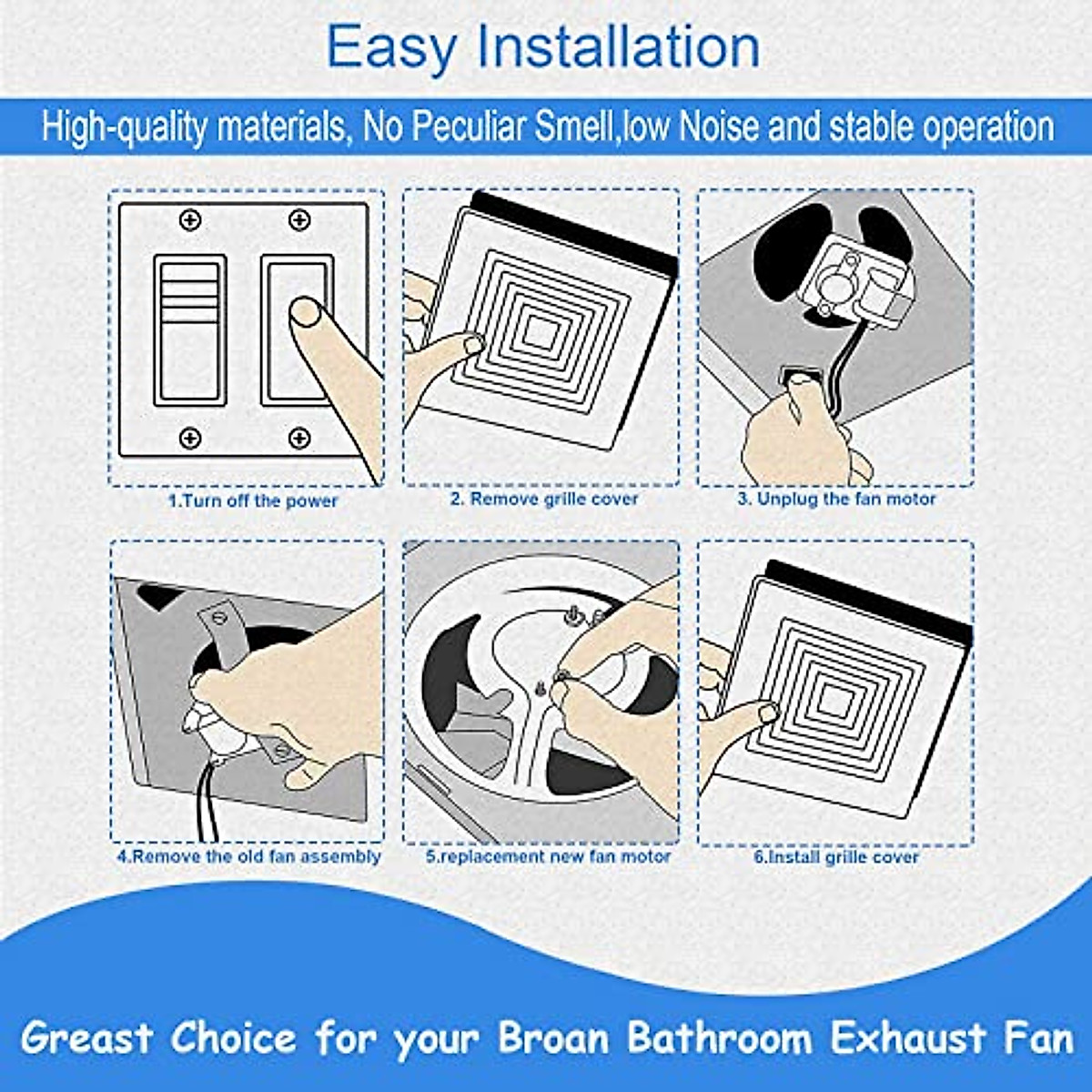 Easy Installation

High-quality materials, No Peculiar Smell,low Noise and stable operation

1.Turn off the power

2. Remove grille cover

3. Unplug the fan motor

4.Remove the old fan assembly

5.replacement new fan motor

6.Install grille cover

Greast Choice for your Broan Bathroom Exhaust Fan