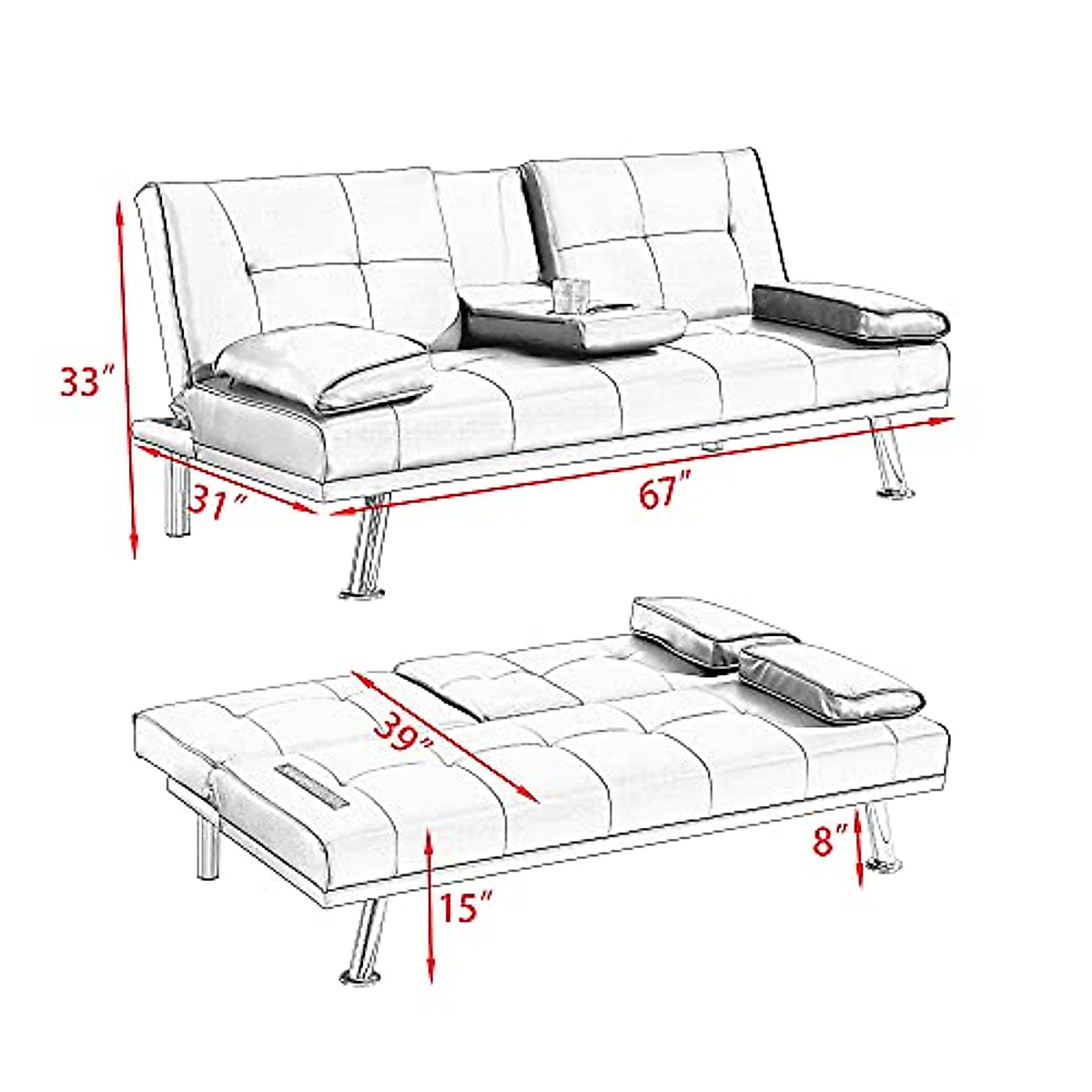 33″
31″
67″
39″
8″
15″