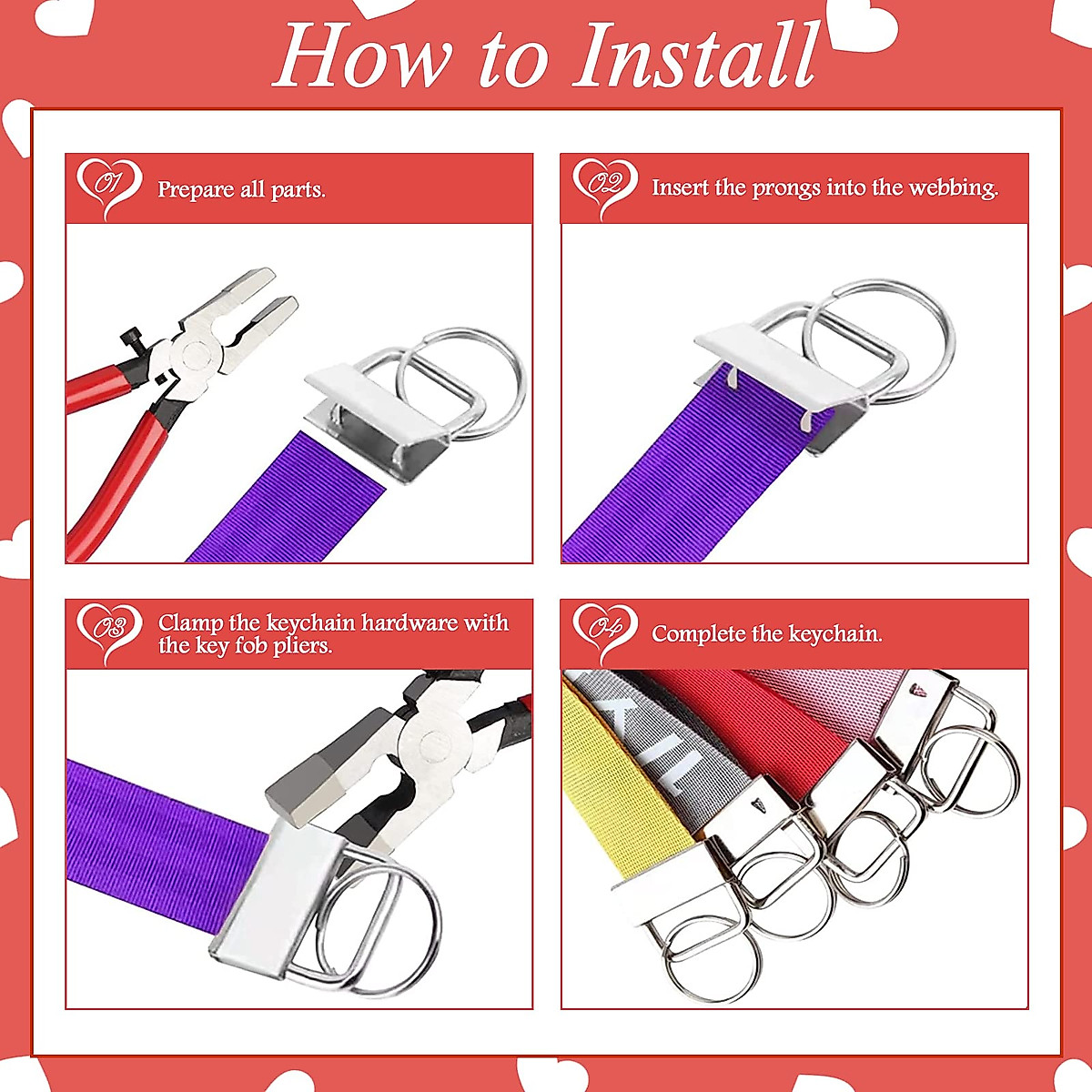 How to Install

01 Prepare all parts.

02 Insert the prongs into the webbing.

03 Clamp the keychain hardware with the key fob pliers.

04 Complete the keychain.