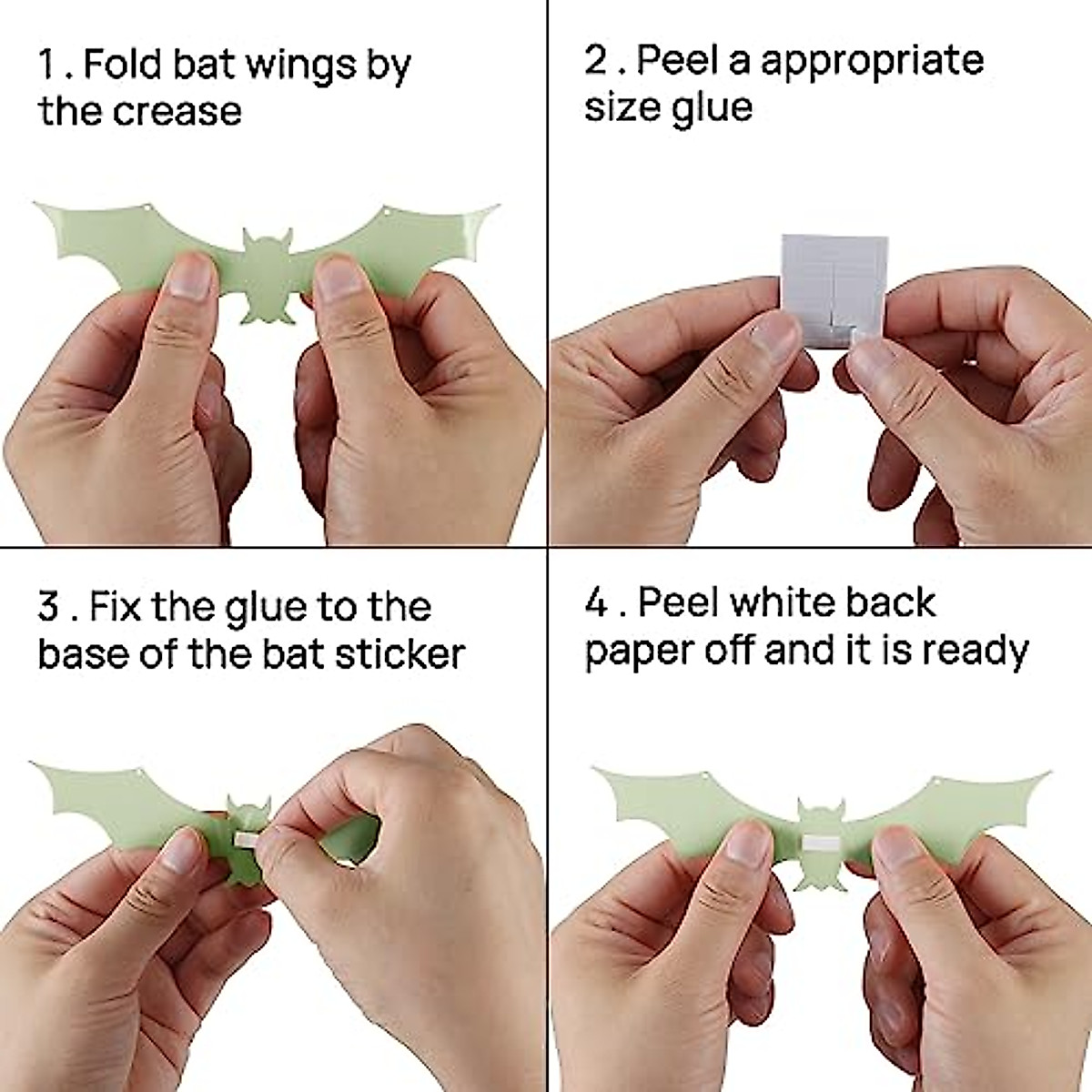 1 . Fold bat wings by the crease

2 . Peel a appropriate size glue

3 . Fix the glue to the base of the bat sticker

4 . Peel white back paper off and it is ready