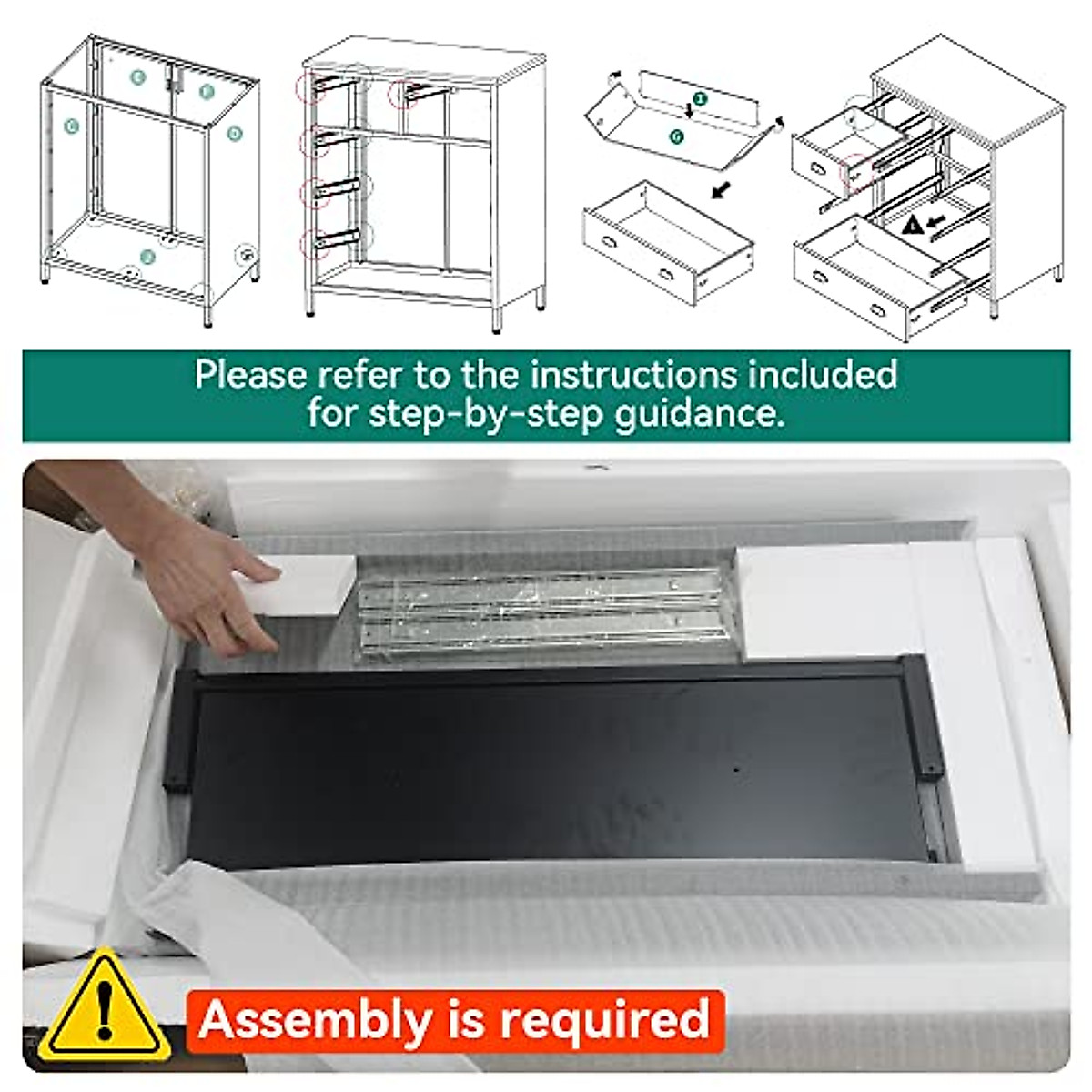 Please refer to the instructions included for step-by-step guidance.

Assembly is required