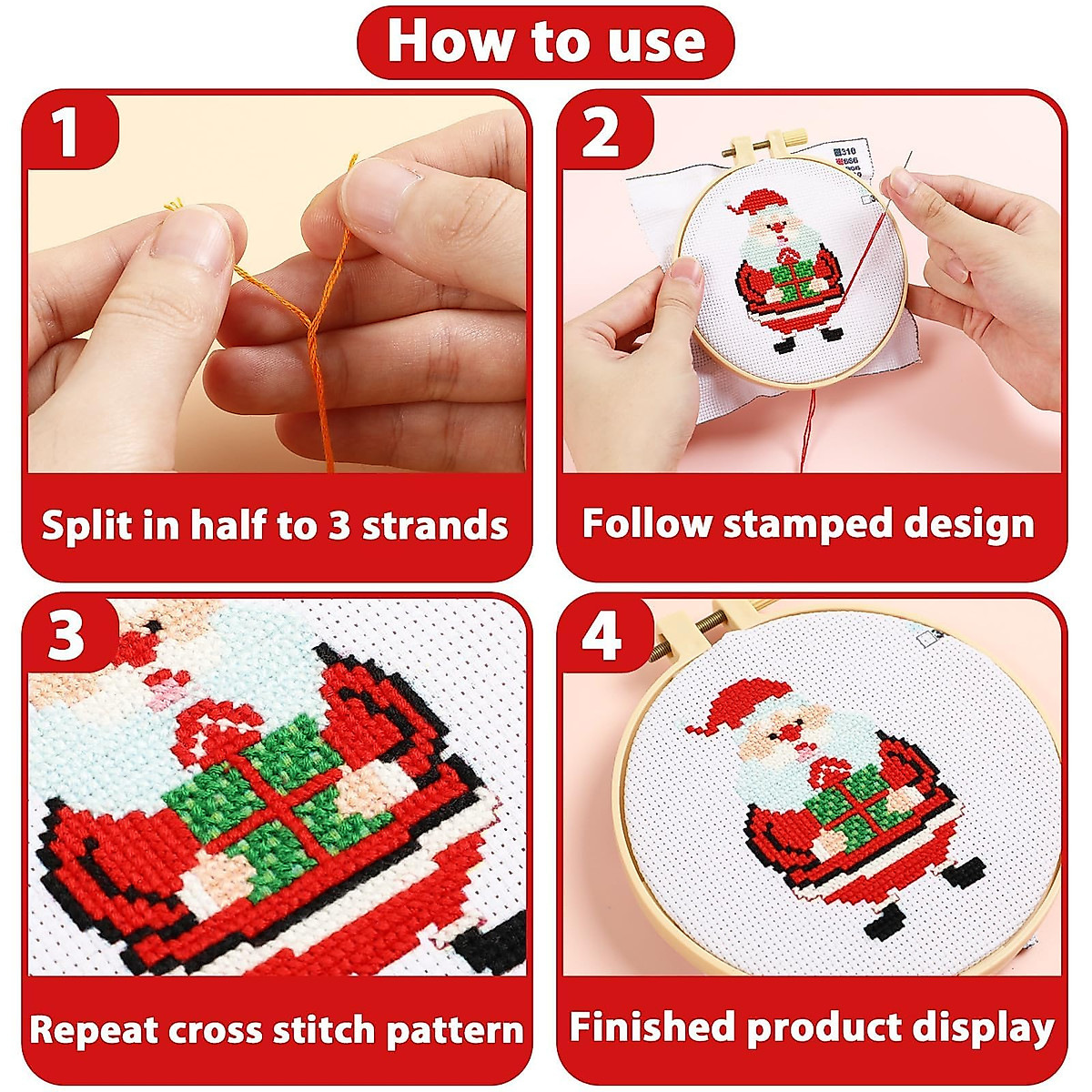 How to use

1

Split in half to 3 strands

2

310
666

Follow stamped design

3

Repeat cross stitch pattern

4

Finished product display