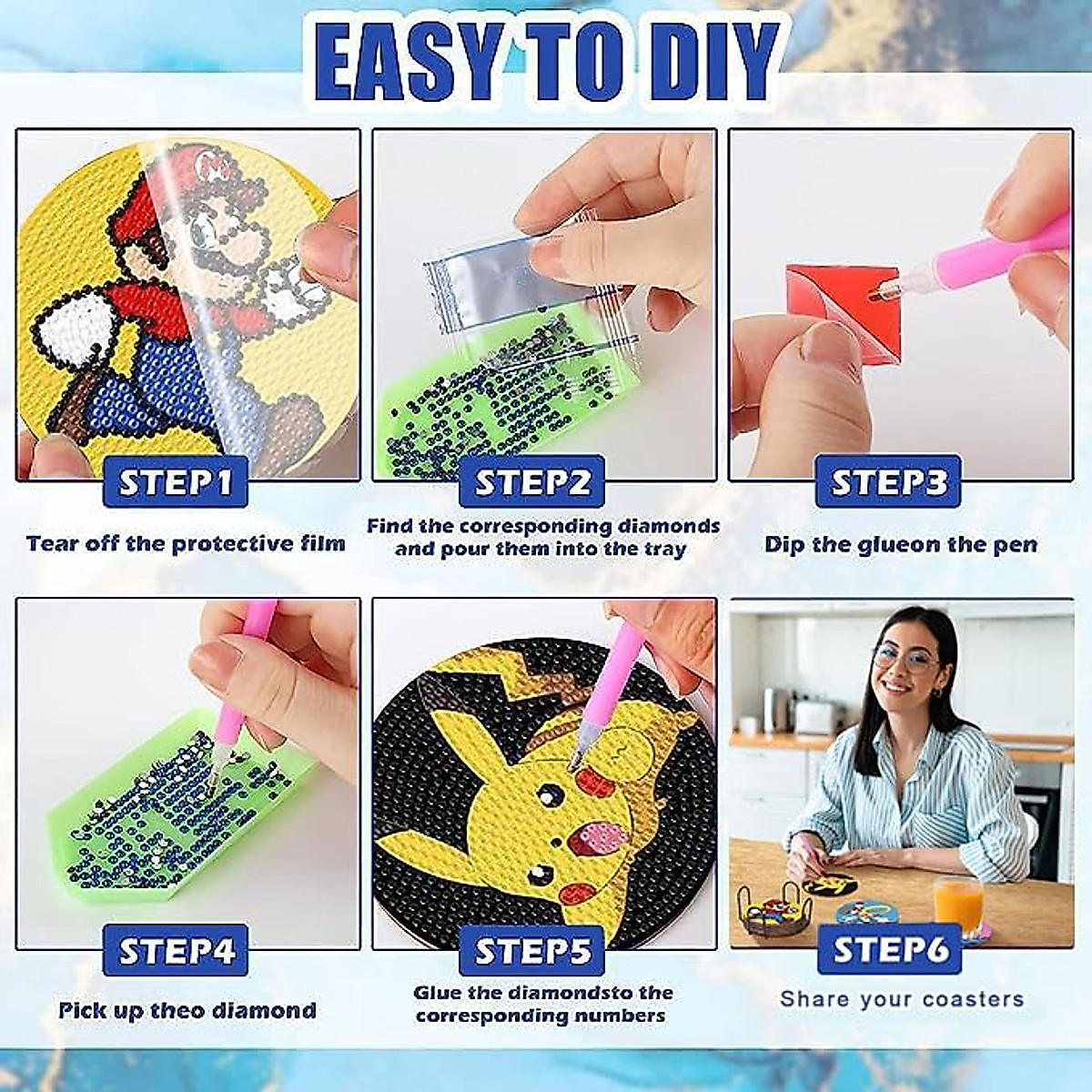 EASY TO DIY

STEP1
Tear off the protective film

STEP2
Find the corresponding diamonds and pour them into the tray

STEP3
Dip the glueon the pen

STEP4
Pick up theo diamond

STEP5
Glue the diamondsto the corresponding numbers

STEP6
Share your coasters